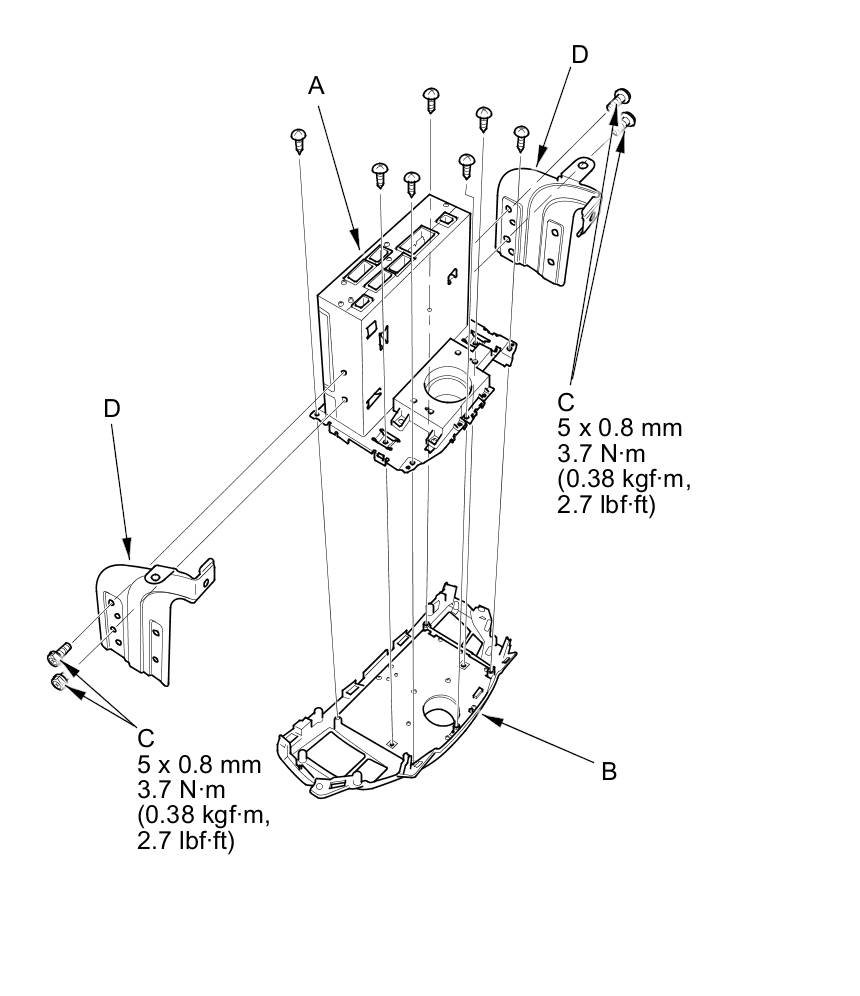 A

D

C
5 x 0.8 mm
3.7 N·m
(0.38 kgf·m,
2.7 lbf·ft)

D

C
5 x 0.8 mm
3.7 N·m
(0.38 kgf·m,
2.7 lbf·ft)

B