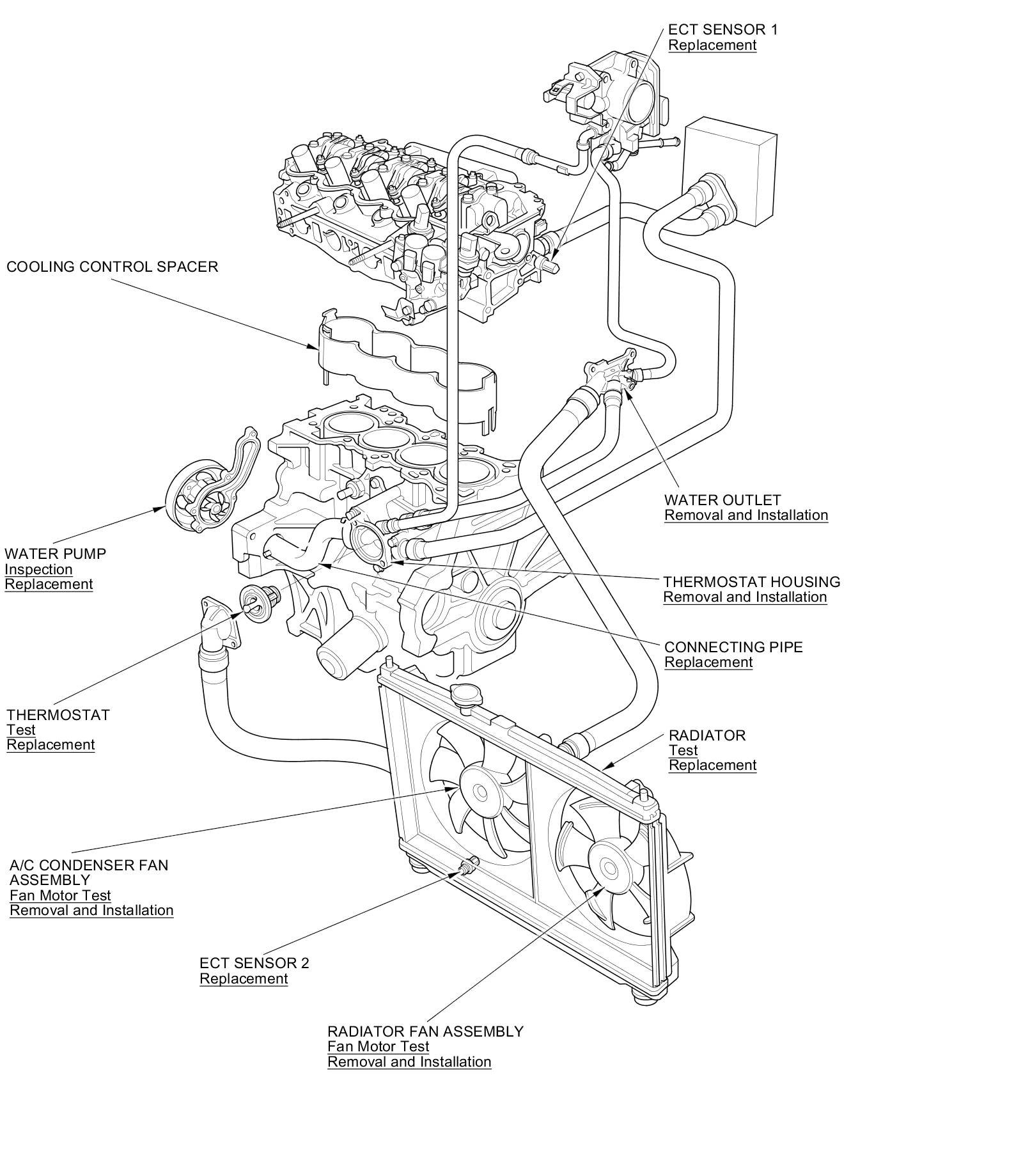 ECT SENSOR 1
Replacement

COOLING CONTROL SPACER

WATER OUTLET
Removal and Installation

WATER PUMP
Inspection
Replacement

THERMOSTAT HOUSING
Removal and Installation

CONNECTING PIPE
Replacement

THERMOSTAT
Test
Replacement

RADIATOR
Test
Replacement

A/C CONDENSER FAN ASSEMBLY
Fan Motor Test
Removal and Installation

ECT SENSOR 2
Replacement

RADIATOR FAN ASSEMBLY
Fan Motor Test
Removal and Installation