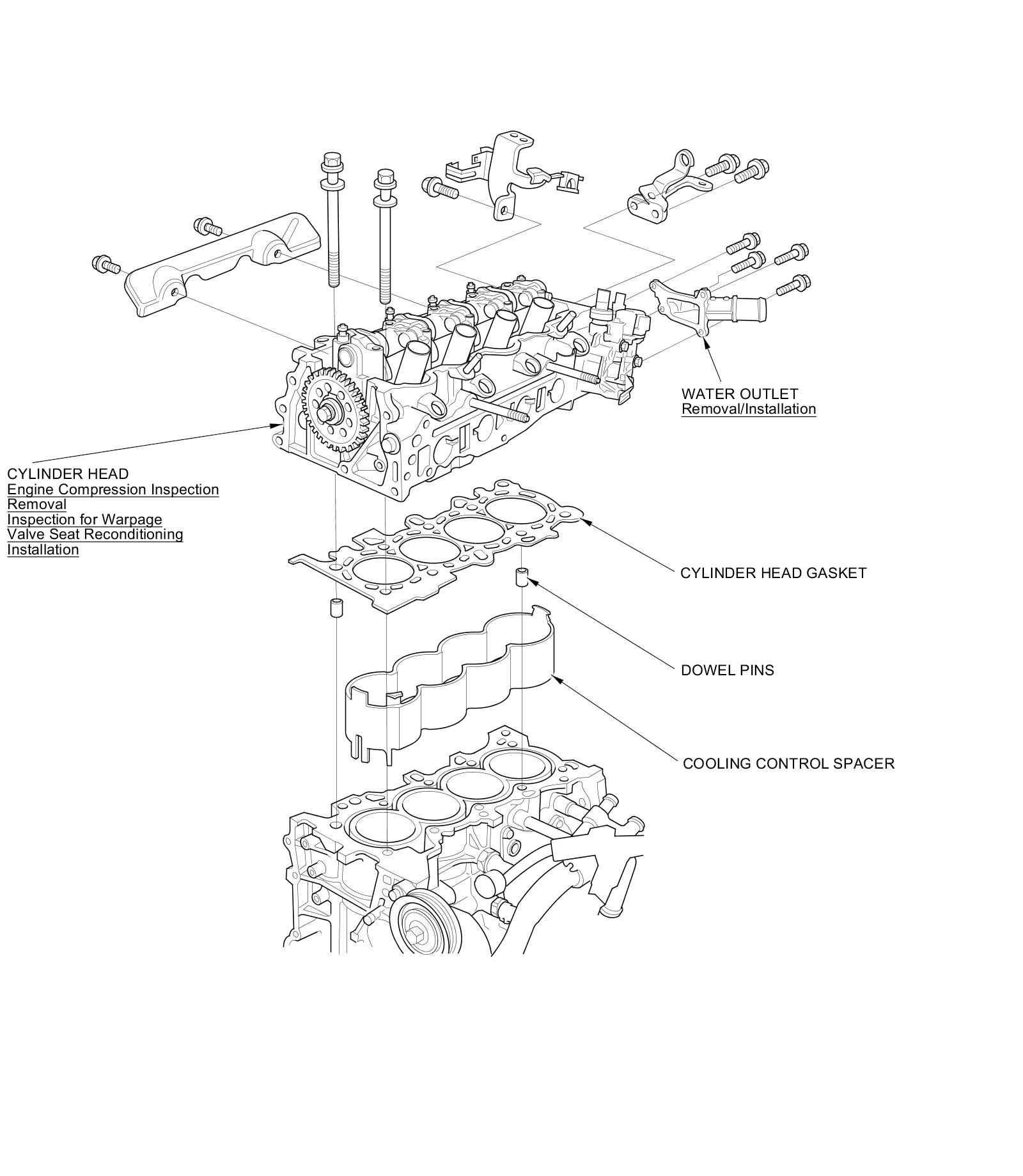 WATER OUTLET
Removal/Installation

CYLINDER HEAD
Engine Compression Inspection
Removal
Inspection for Warpage
Valve Seat Reconditioning
Installation

CYLINDER HEAD GASKET

DOWEL PINS

COOLING CONTROL SPACER