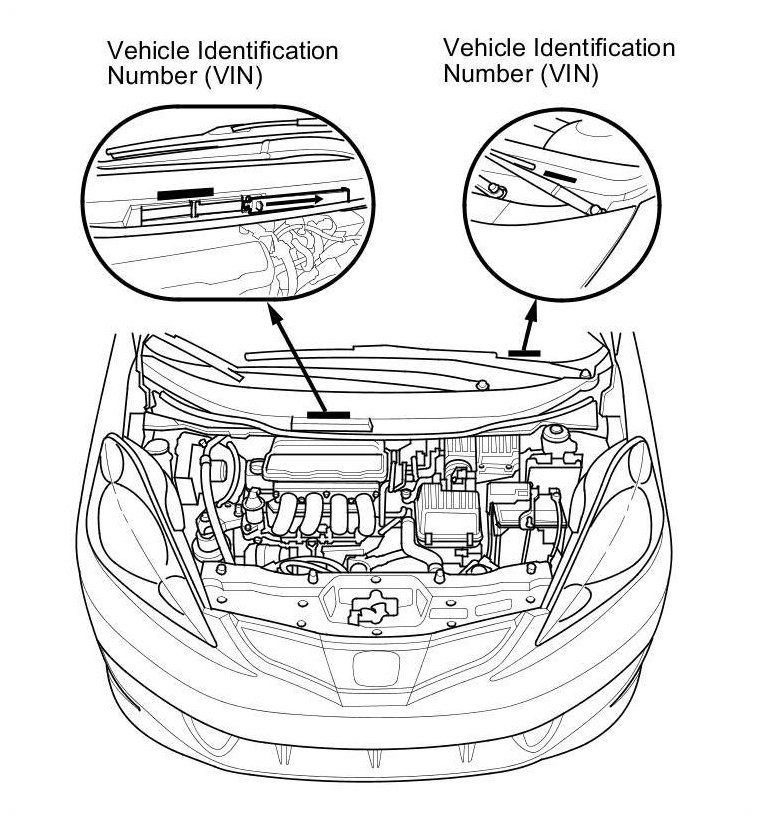 Vehicle Identification Number (VIN)

Vehicle Identification Number (VIN)