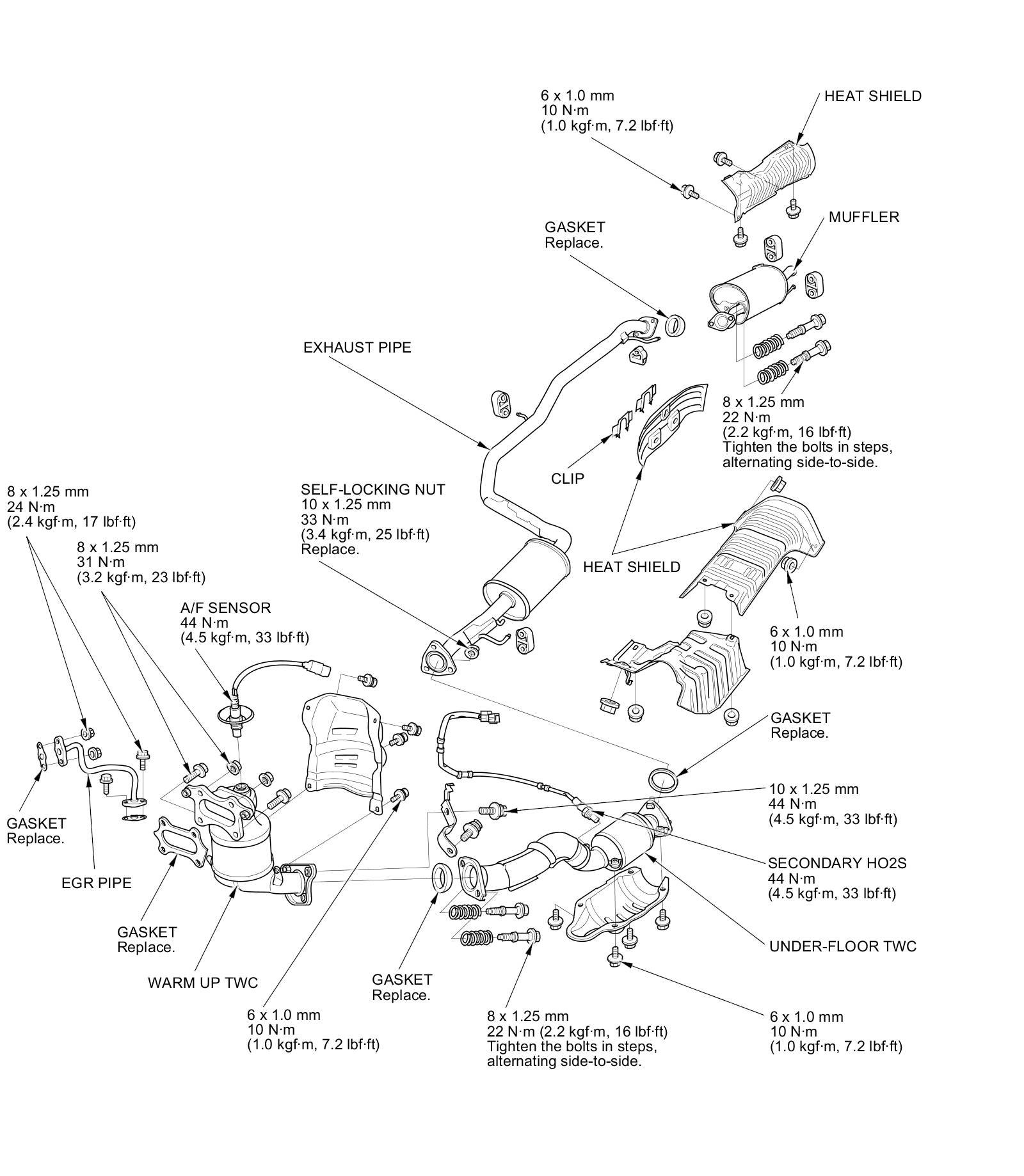 6 x 1.0 mm
10 N·m
(1.0 kgf·m, 7.2 lbf·ft)

HEAT SHIELD

GASKET
Replace.

MUFFLER

EXHAUST PIPE

8 x 1.25 mm
22 N·m
(2.2 kgf·m, 16 lbf·ft)
Tighten the bolts in steps, alternating side-to-side.

CLIP

8 x 1.25 mm
24 N·m
(2.4 kgf·m, 17 lbf·ft)

SELF-LOCKING NUT
10 x 1.25 mm
33 N·m
(3.4 kgf·m, 25 lbf·ft)
Replace.

8 x 1.25 mm
31 N·m
(3.2 kgf·m, 23 lbf·ft)

HEAT SHIELD

A/F SENSOR
44 N·m
(4.5 kgf·m, 33 lbf·ft)

6 x 1.0 mm
10 N·m
(1.0 kgf·m, 7.2 lbf·ft)

GASKET
Replace.

10 x 1.25 mm
44 N·m
(4.5 kgf·m, 33 lbf·ft)

GASKET
Replace.

SECONDARY HO2S
44 N·m
(4.5 kgf·m, 33 lbf·ft)

EGR PIPE

GASKET
Replace.

UNDER-FLOOR TWC

WARM UP TWC

GASKET
Replace.

6 x 1.0 mm
10 N·m
(1.0 kgf·m, 7.2 lbf·ft)

8 x 1.25 mm
22 N·m (2.2 kgf·m, 16 lbf·ft)
Tighten the bolts in steps, alternating side-to-side.

6 x 1.0 mm
10 N·m
(1.0 kgf·m, 7.2 lbf·ft)