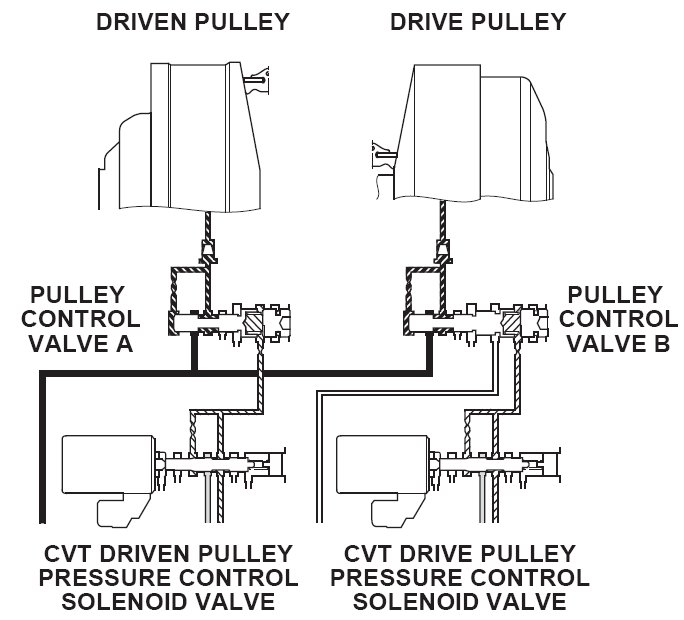 DRIVEN PULLEY

DRIVE PULLEY

PULLEY CONTROL VALVE A

PULLEY CONTROL VALVE B

CVT DRIVEN PULLEY PRESSURE CONTROL SOLENOID VALVE

CVT DRIVE PULLEY PRESSURE CONTROL SOLENOID VALVE