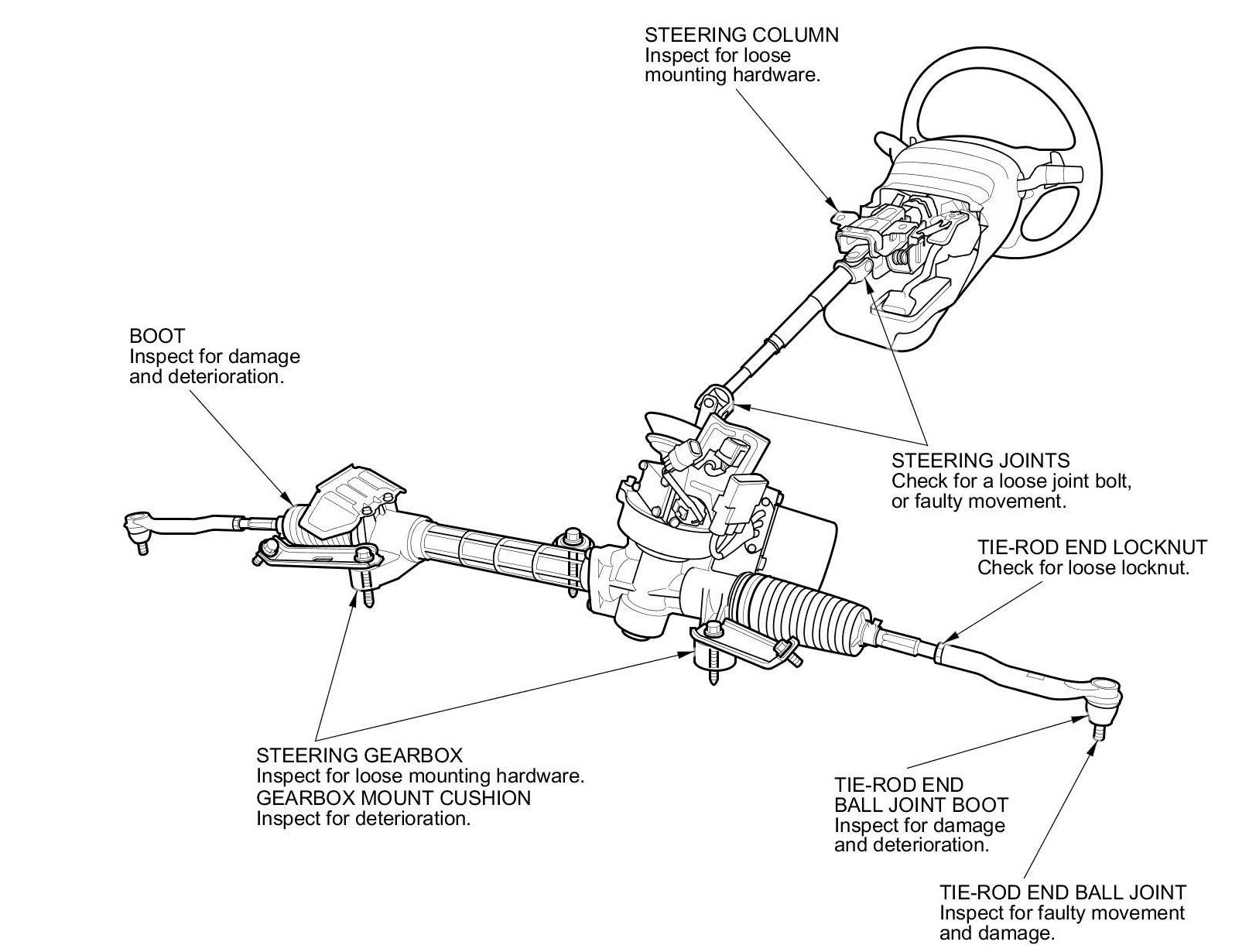 STEERING COLUMN
Inspect for loose mounting hardware.

BOOT
Inspect for damage and deterioration.

STEERING JOINTS
Check for a loose joint bolt, or faulty movement.

TIE-ROD END LOCKNUT
Check for loose locknut.

STEERING GEARBOX
Inspect for loose mounting hardware.
GEARBOX MOUNT CUSHION
Inspect for deterioration.

TIE-ROD END
BALL JOINT BOOT
Inspect for damage and deterioration.

TIE-ROD END BALL JOINT
Inspect for faulty movement and damage.