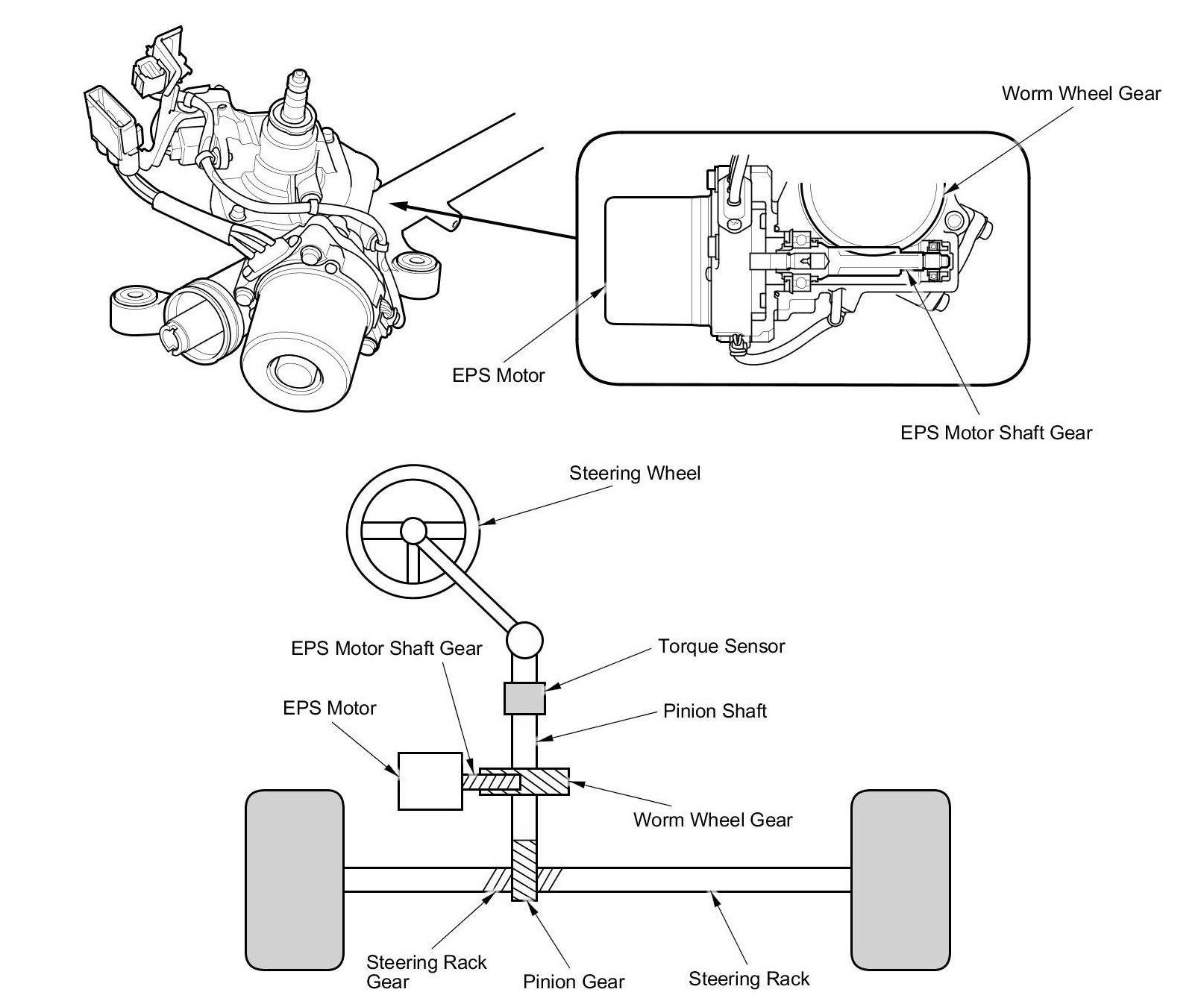 Worm Wheel Gear

EPS Motor

EPS Motor Shaft Gear

Steering Wheel

EPS Motor Shaft Gear

Torque Sensor

EPS Motor

Pinion Shaft

Worm Wheel Gear

Steering Rack Gear

Pinion Gear

Steering Rack