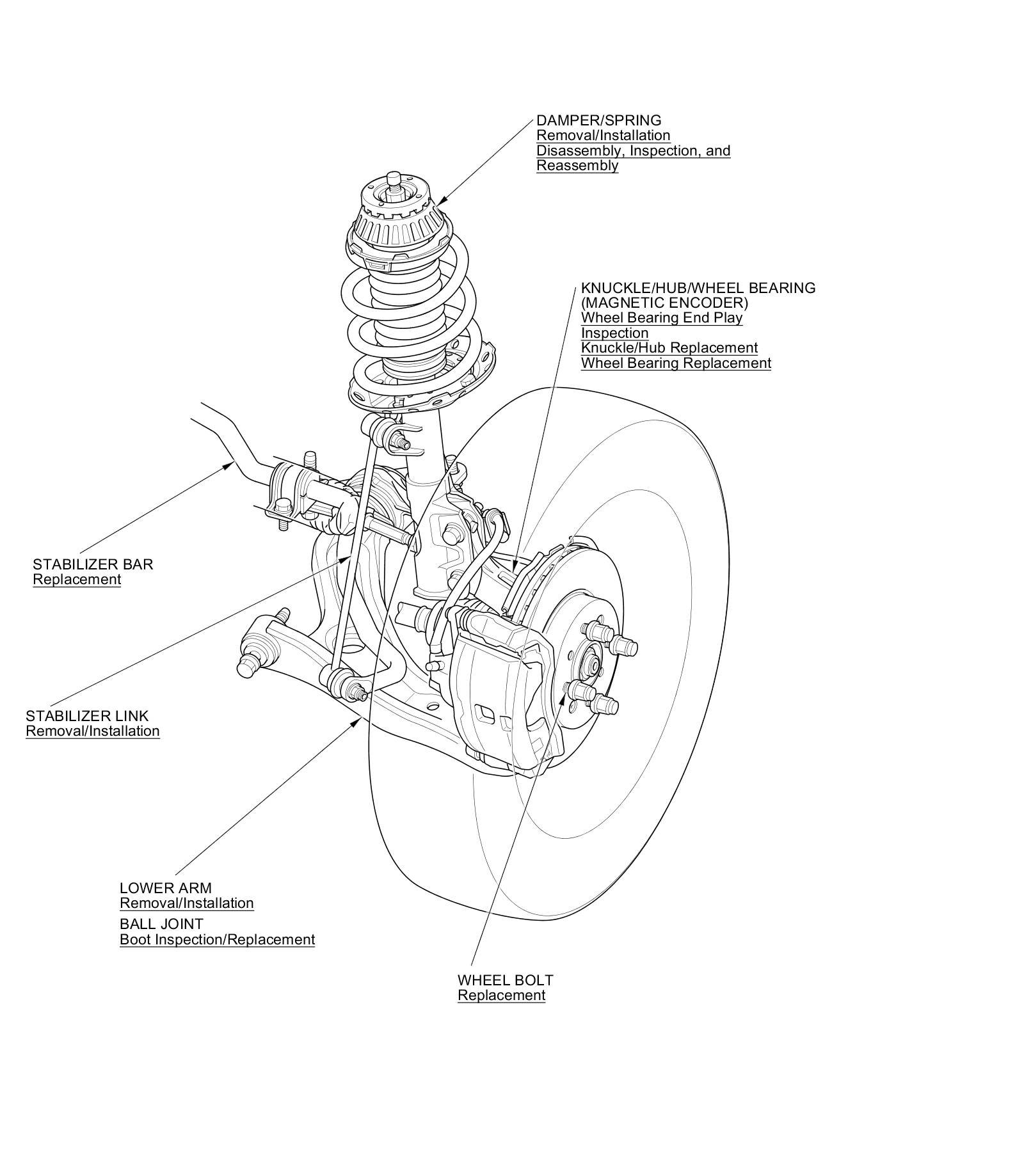 DAMPER/SPRING
Removal/Installation
Disassembly, Inspection, and Reassembly

KNUCKLE/HUB/WHEEL BEARING
(MAGNETIC ENCODER)
Wheel Bearing End Play Inspection
Knuckle/Hub Replacement
Wheel Bearing Replacement

STABILIZER BAR
Replacement

STABILIZER LINK
Removal/Installation

LOWER ARM
Removal/Installation

BALL JOINT
Boot Inspection/Replacement

WHEEL BOLT
Replacement