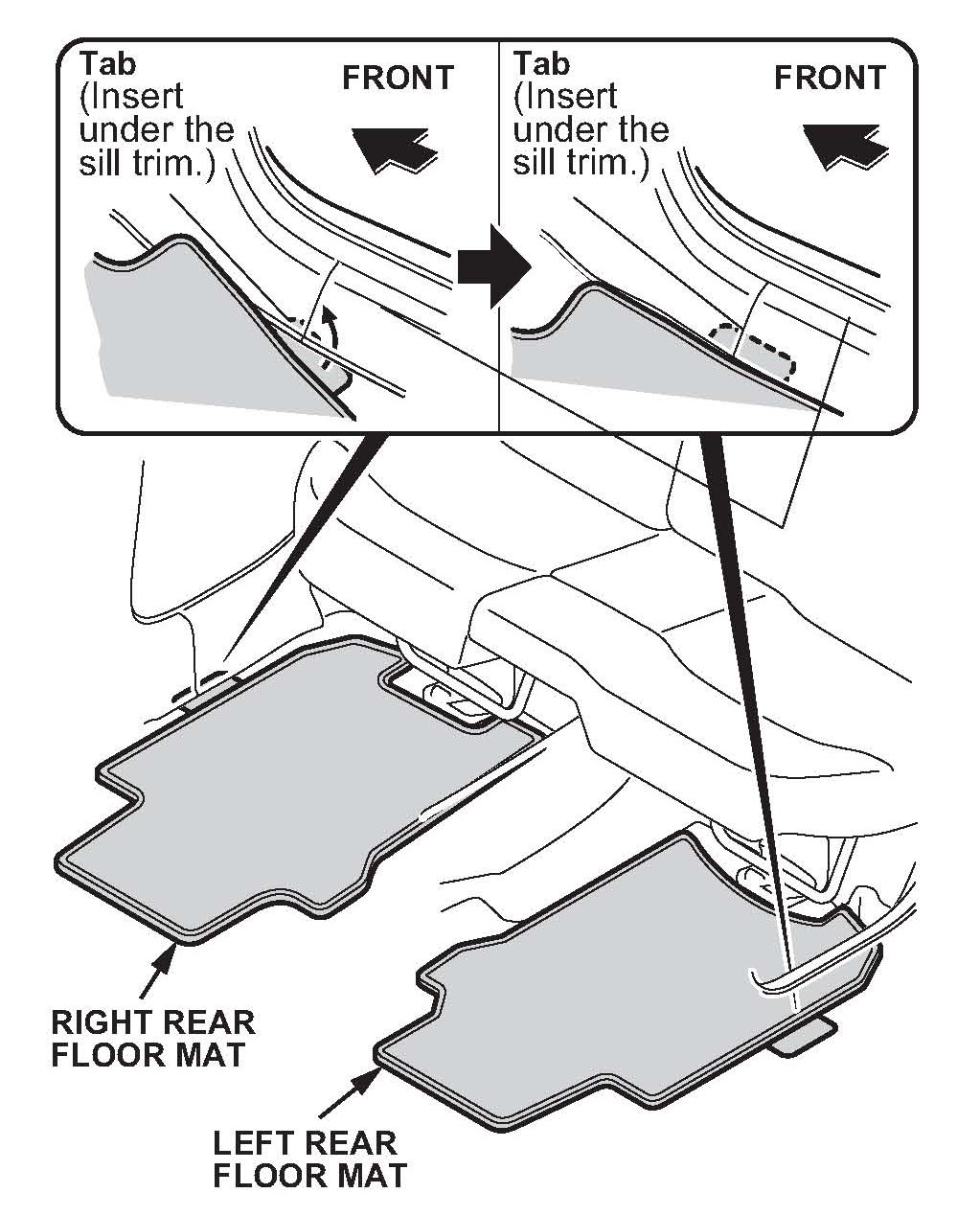 Tab
(Insert under the sill trim.)

FRONT

Tab
(Insert under the sill trim.)

FRONT

RIGHT REAR FLOOR MAT

LEFT REAR FLOOR MAT