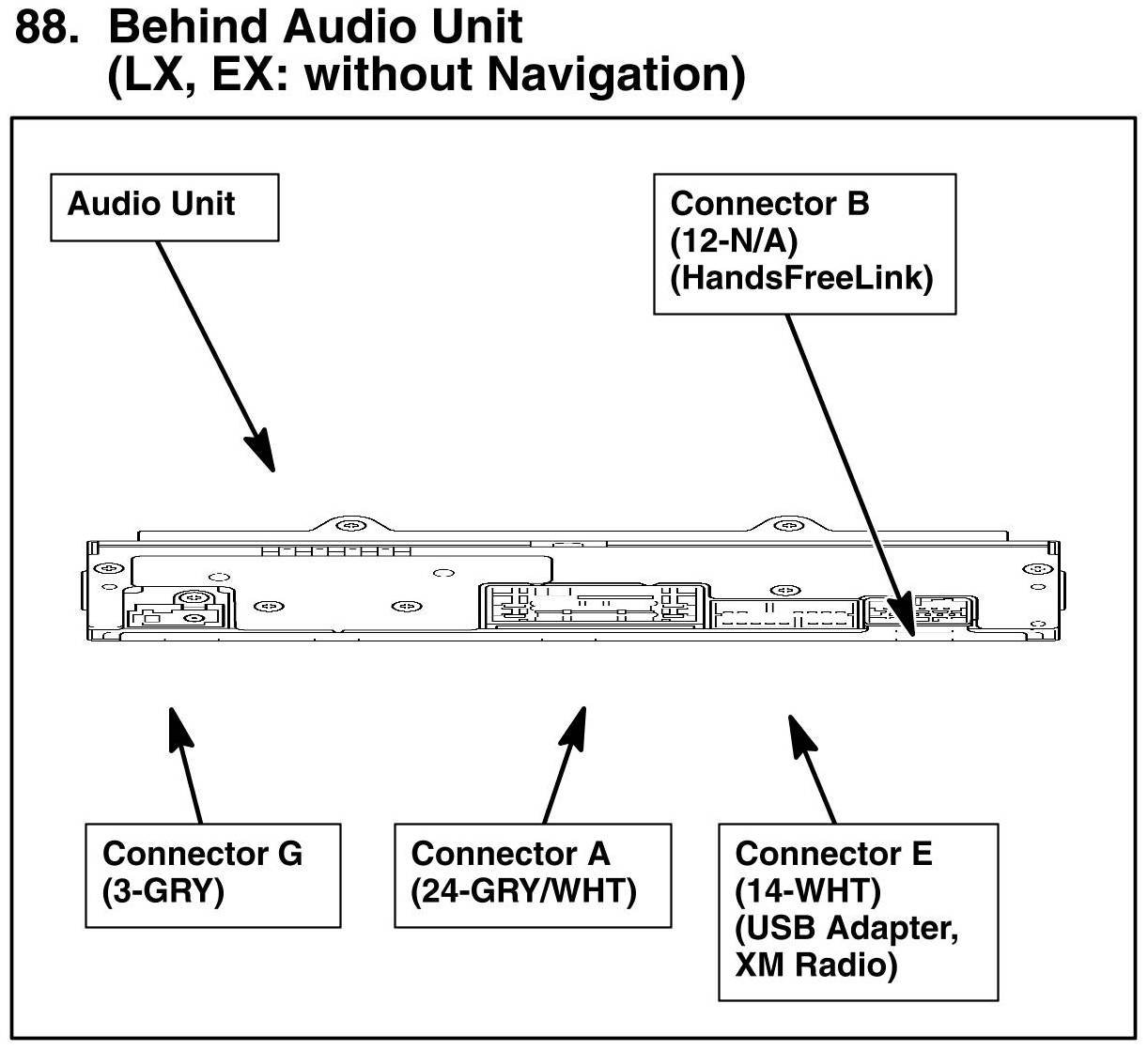 88. Behind Audio Unit
(LX, EX: without Navigation)

Audio Unit

Connector B
(12-N/A)
(HandsFreeLink)

Connector G
(3-GRY)

Connector A
(24-GRY/WHT)

Connector E
(14-WHT)
(USB Adapter,
XM Radio)