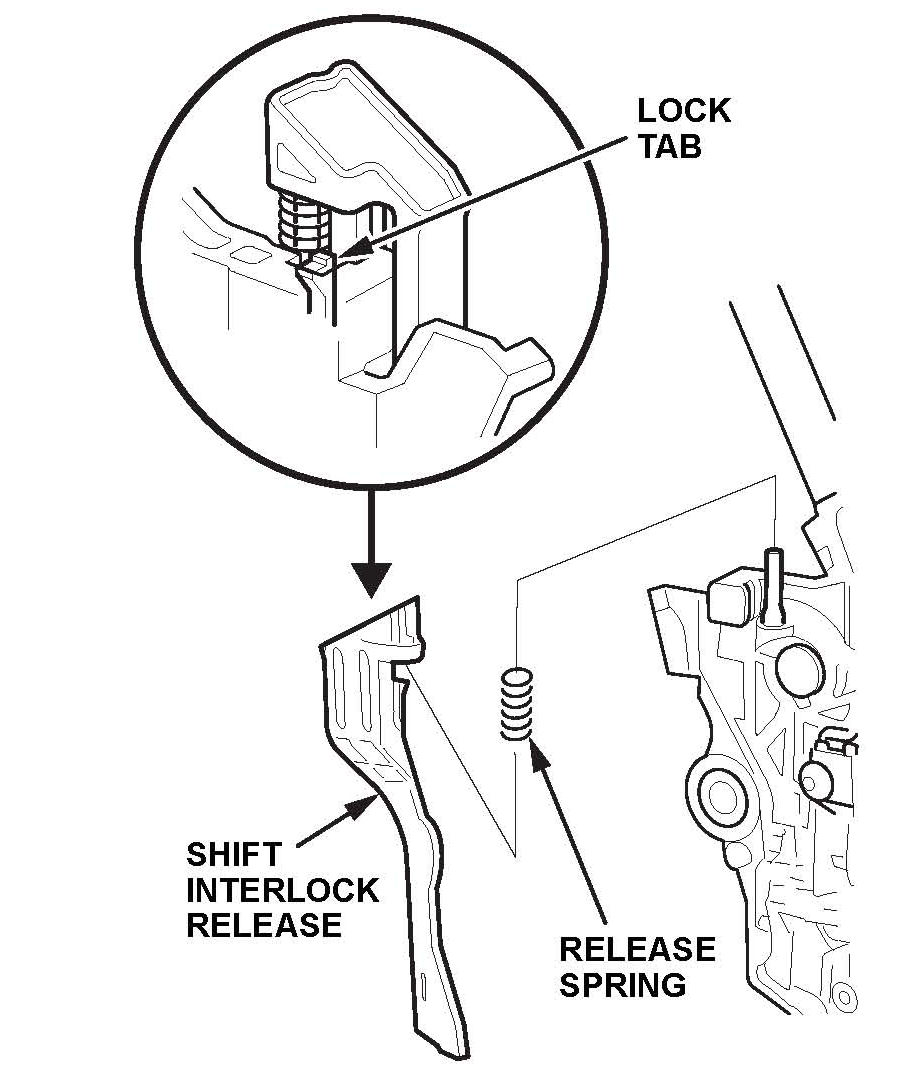 LOCK TAB

SHIFT INTERLOCK RELEASE

RELEASE SPRING