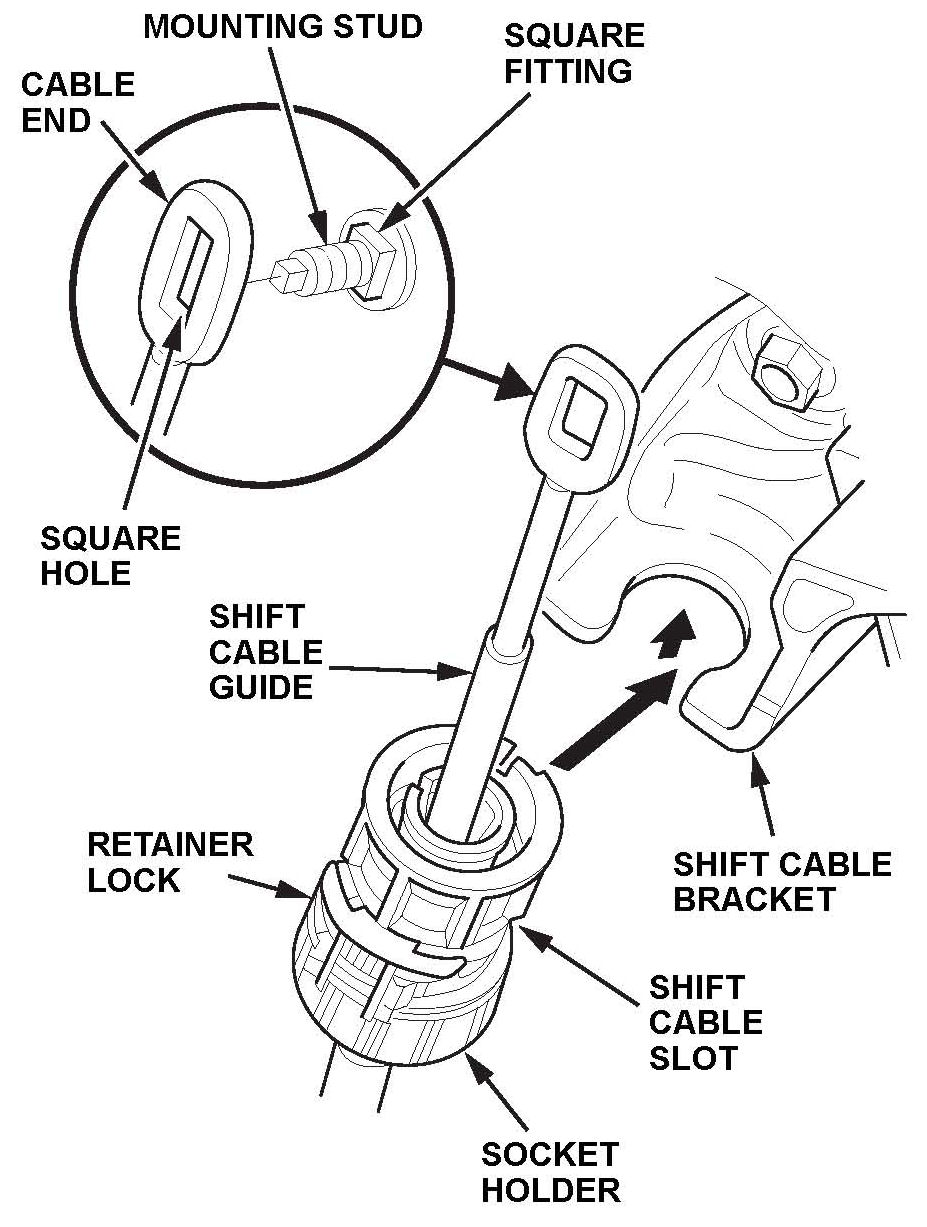 MOUNTING STUD

SQUARE FITTING

CABLE END

SQUARE HOLE

SHIFT CABLE GUIDE

RETAINER LOCK

SHIFT CABLE BRACKET

SHIFT CABLE SLOT

SOCKET HOLDER