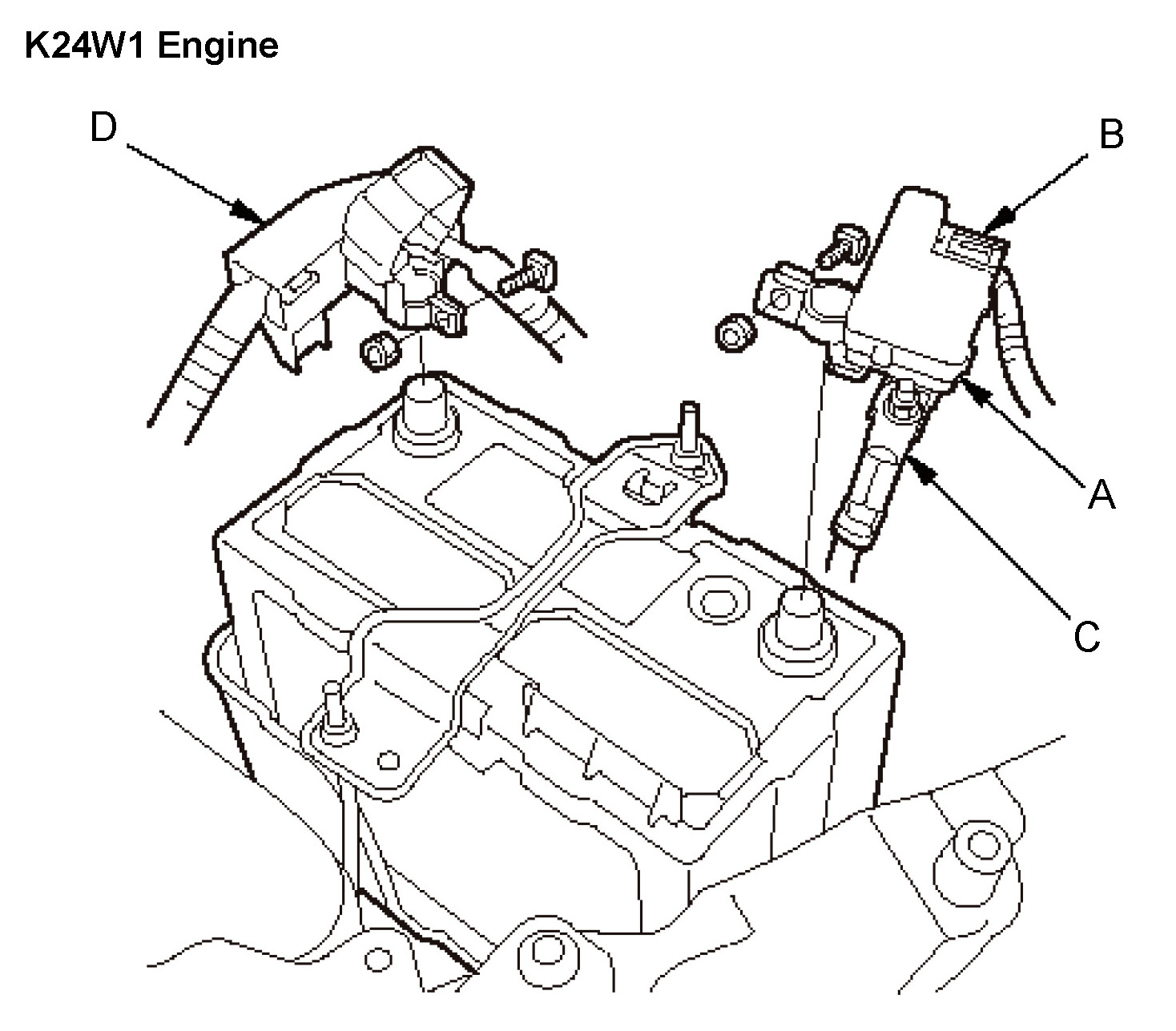 K24W1 Engine

D

B

A

C