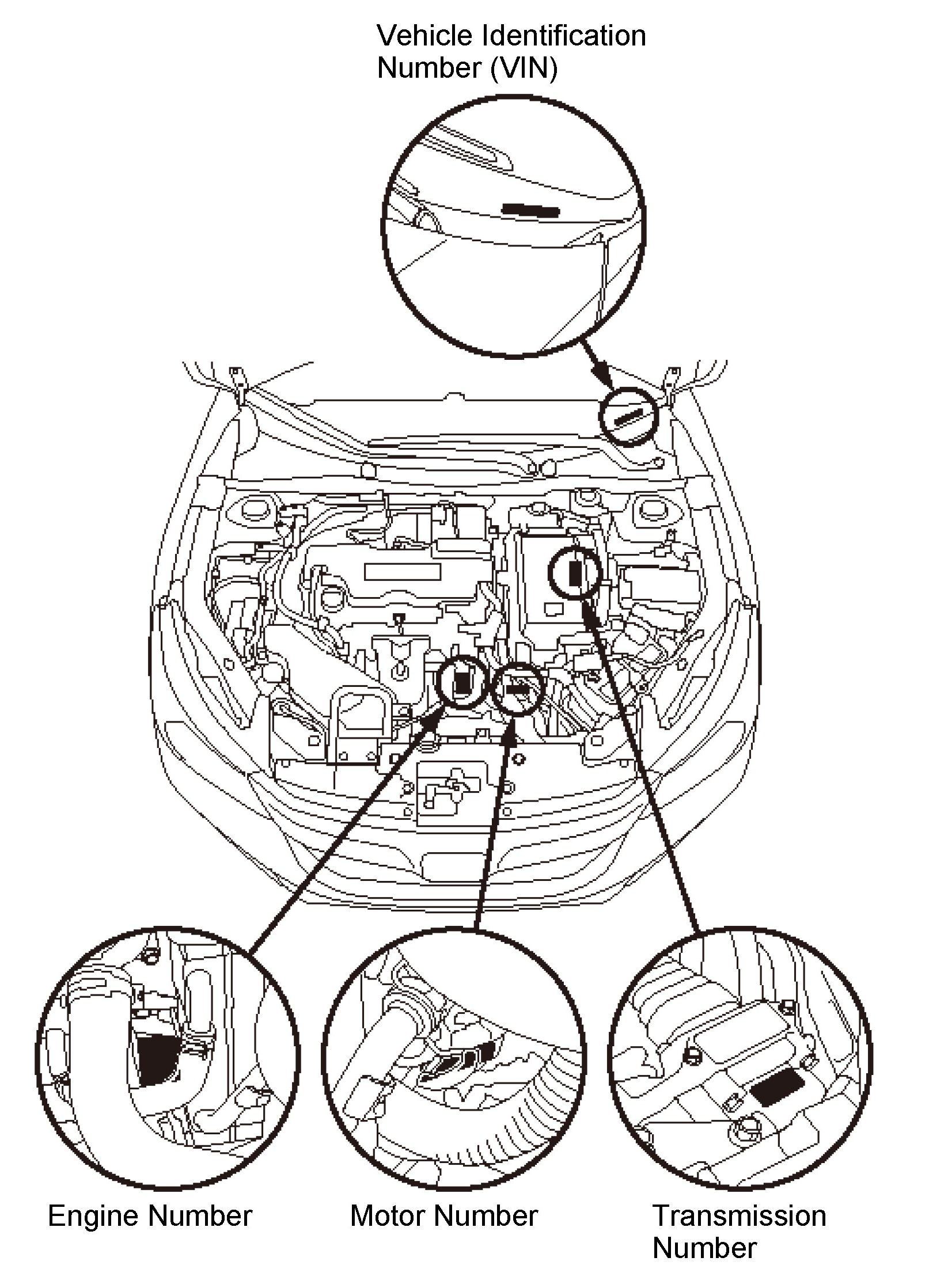 Vehicle Identification Number (VIN)

Engine Number

Motor Number

Transmission Number