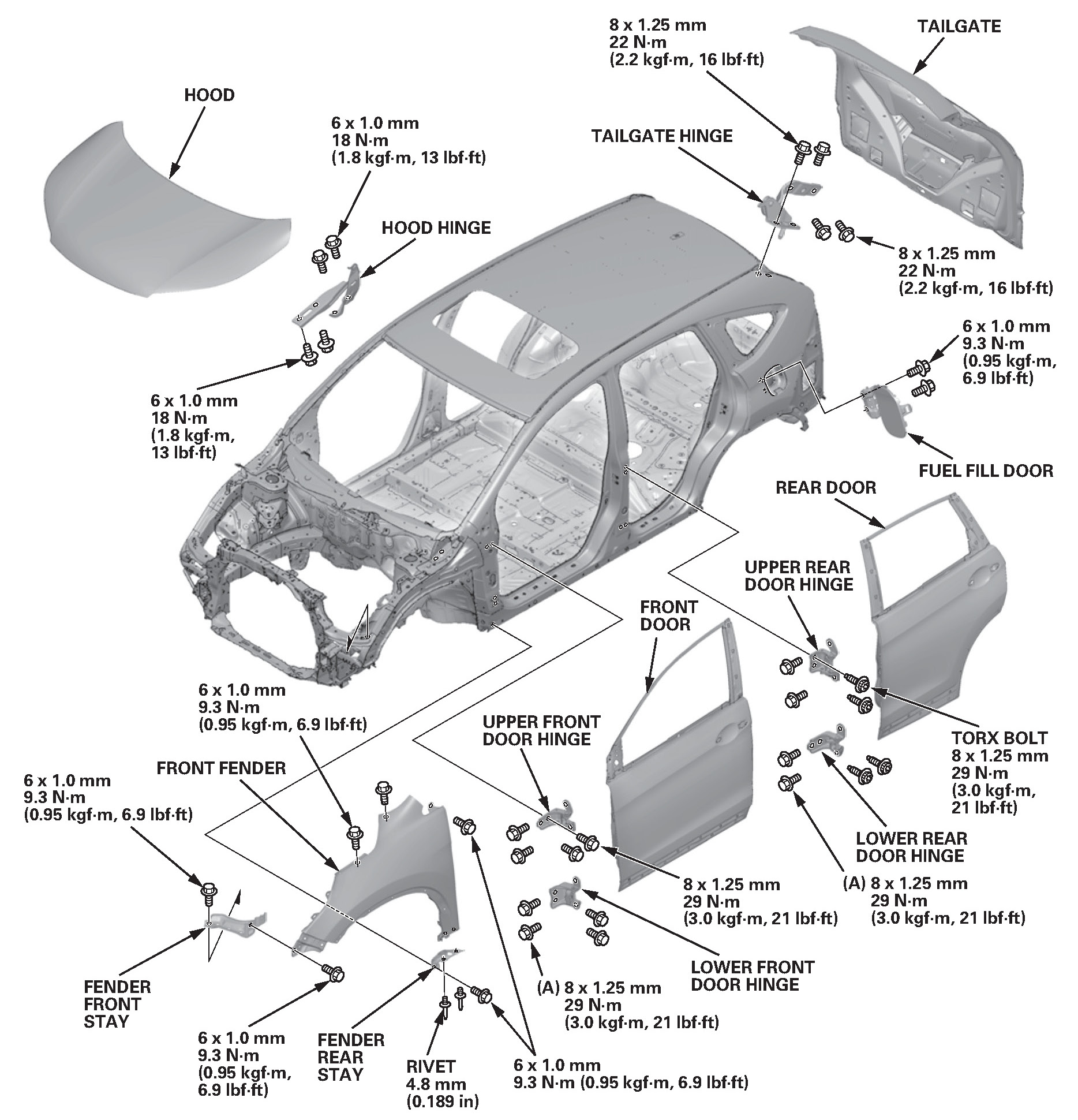 8 x 1.25 mm
22 N·m
(2.2 kgf·m, 16 lbf·ft)

TAILGATE

HOOD

6 x 1.0 mm
18 N·m
(1.8 kgf·m, 13 lbf·ft)

TAILGATE HINGE

HOOD HINGE

8 x 1.25 mm
22 N·m
(2.2 kgf·m, 16 lbf·ft)

6 x 1.0 mm
9.3 N·m
(0.95 kgf·m,
6.9 lbf·ft)

6 x 1.0 mm
18 N·m
(1.8 kgf·m,
13 lbf·ft)

FUEL FILL DOOR

REAR DOOR

UPPER REAR
DOOR HINGE

FRONT
DOOR

6 x 1.0 mm
9.3 N·m
(0.95 kgf·m, 6.9 lbf·ft)

UPPER FRONT
DOOR HINGE

TORX BOLT
8 x 1.25 mm
29 N·m
(3.0 kgf·m,
21 lbf·ft)

FRONT FENDER

6 x 1.0 mm
9.3 N·m
(0.95 kgf·m, 6.9 lbf·ft)

LOWER REAR
DOOR HINGE

8 x 1.25 mm
29 N·m
(3.0 kgf·m, 21 lbf·ft)

(A) 8 x 1.25 mm
29 N·m
(3.0 kgf·m, 21 lbf·ft)

LOWER FRONT
DOOR HINGE

FENDER
FRONT
STAY

(A) 8 x 1.25 mm
29 N·m
(3.0 kgf·m, 21 lbf·ft)

6 x 1.0 mm
9.3 N·m
(0.95 kgf·m,
6.9 lbf·ft)

FENDER
REAR
STAY

RIVET
4.8 mm
(0.189 in)

6 x 1.0 mm
9.3 N·m (0.95 kgf·m, 6.9 lbf·ft)