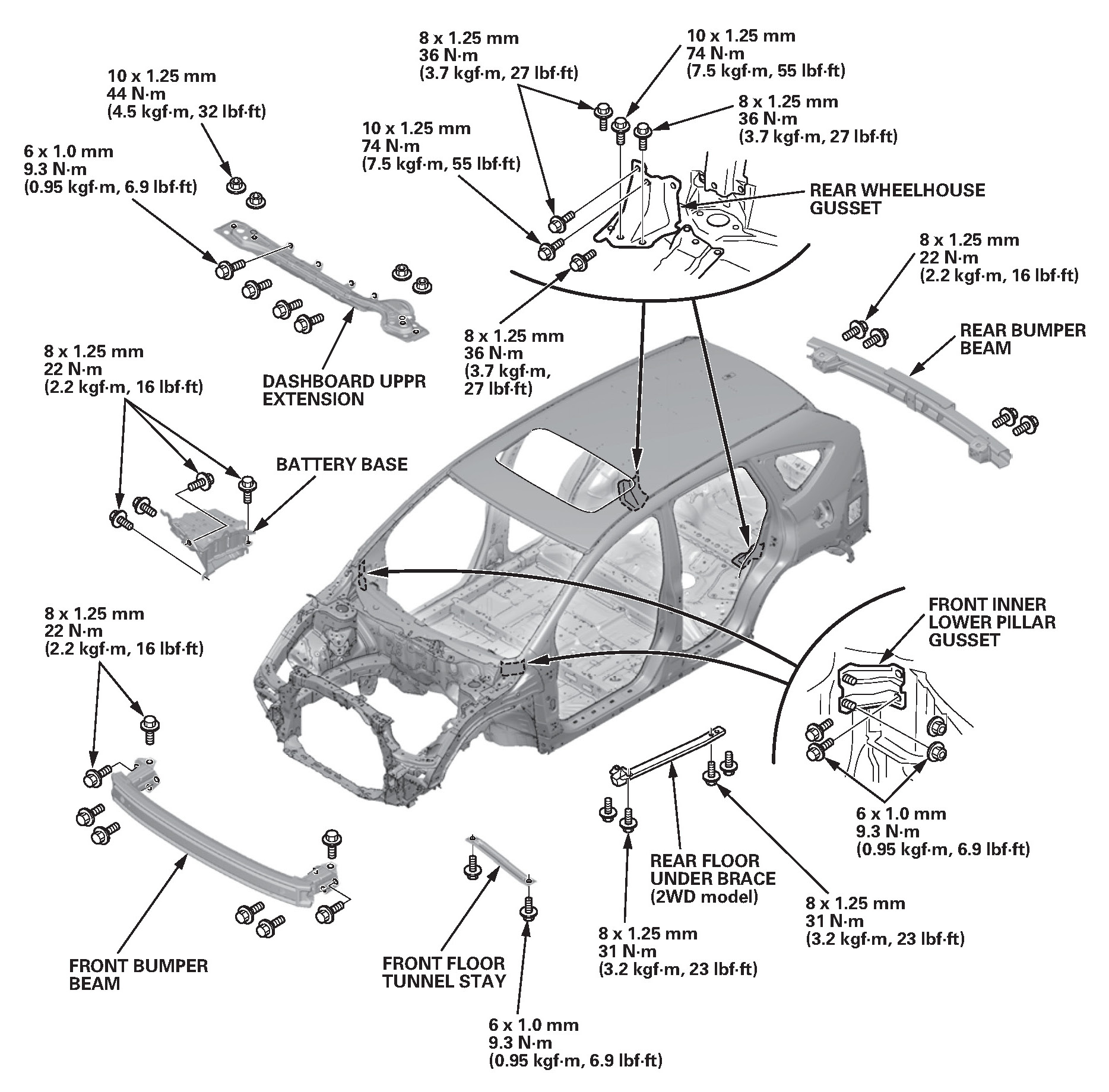 10 x 1.25 mm
44 N·m
(4.5 kgf·m, 32 lbf·ft)

6 x 1.0 mm
9.3 N·m
(0.95 kgf·m, 6.9 lbf·ft)

8 x 1.25 mm
36 N·m
(3.7 kgf·m, 27 lbf·ft)

10 x 1.25 mm
74 N·m
(7.5 kgf·m, 55 lbf·ft)

10 x 1.25 mm
74 N·m
(7.5 kgf·m, 55 lbf·ft)

8 x 1.25 mm
36 N·m
(3.7 kgf·m, 27 lbf·ft)

REAR WHEELHOUSE GUSSET

8 x 1.25 mm
22 N·m
(2.2 kgf·m, 16 lbf·ft)

REAR BUMPER BEAM

8 x 1.25 mm
36 N·m
(3.7 kgf·m,
27 lbf·ft)

DASHBOARD UPPR EXTENSION

8 x 1.25 mm
22 N·m
(2.2 kgf·m, 16 lbf·ft)

BATTERY BASE

8 x 1.25 mm
22 N·m
(2.2 kgf·m, 16 lbf·ft)

FRONT INNER LOWER PILLAR GUSSET

6 x 1.0 mm
9.3 N·m
(0.95 kgf·m, 6.9 lbf·ft)

REAR FLOOR UNDER BRACE
(2WD model)

8 x 1.25 mm
31 N·m
(3.2 kgf·m, 23 lbf·ft)

8 x 1.25 mm
31 N·m
(3.2 kgf·m, 23 lbf·ft)

FRONT BUMPER BEAM

FRONT FLOOR TUNNEL STAY

6 x 1.0 mm
9.3 N·m
(0.95 kgf·m, 6.9 lbf·ft)