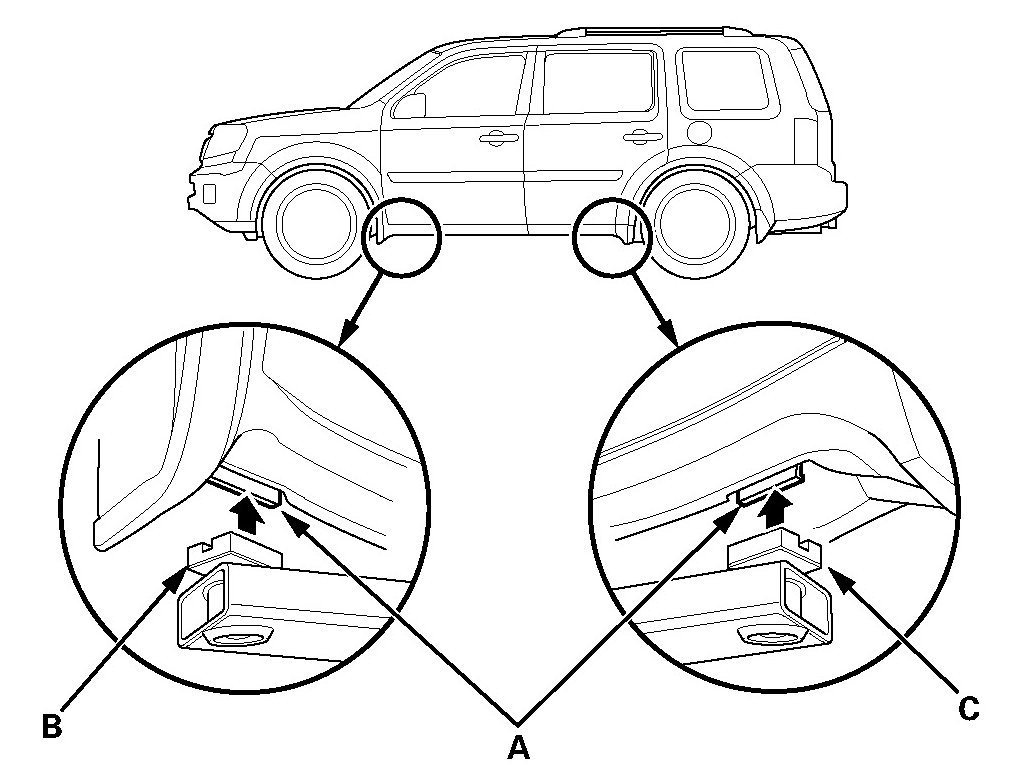 B
A
C