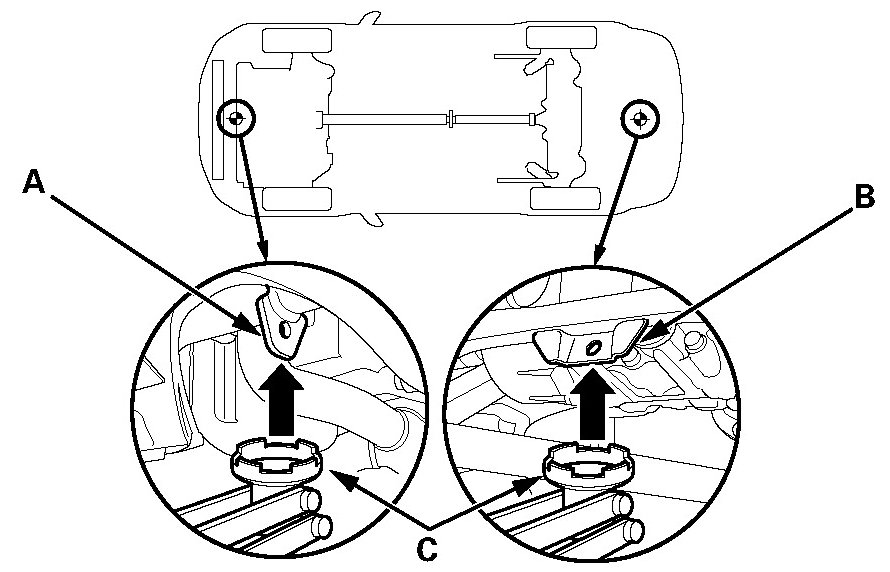 A

B

C