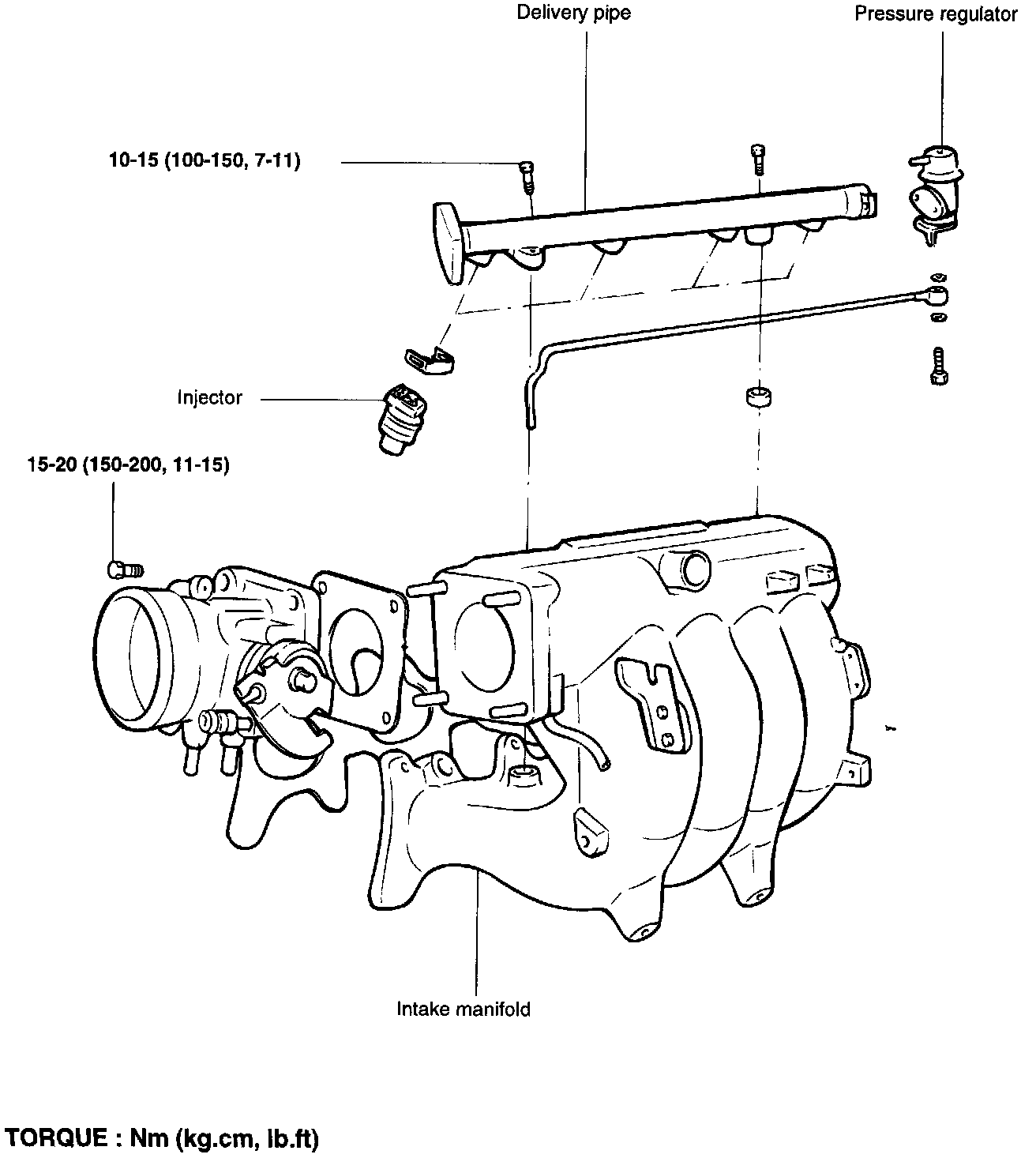 Delivery pipe

Pressure regulator

10-15 (100-150, 7-11)

Injector

15-20 (150-200, 11-15)

Intake manifold

TORQUE : Nm (kg.cm, lb.ft)