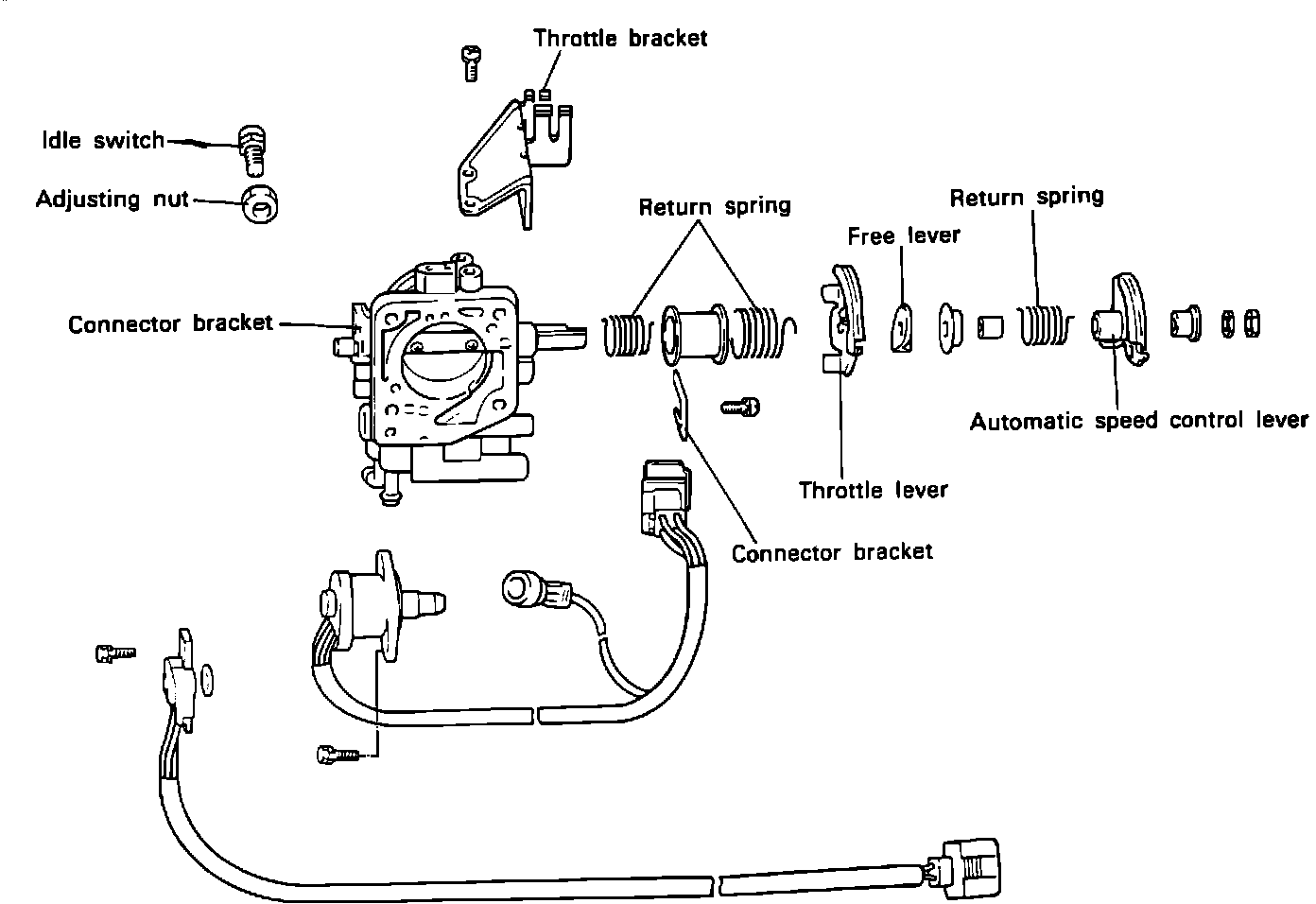 Throttle bracket

Idle switch

Adjusting nut

Return spring

Return spring

Free lever

Connector bracket

Automatic speed control lever

Throttle lever

Connector bracket