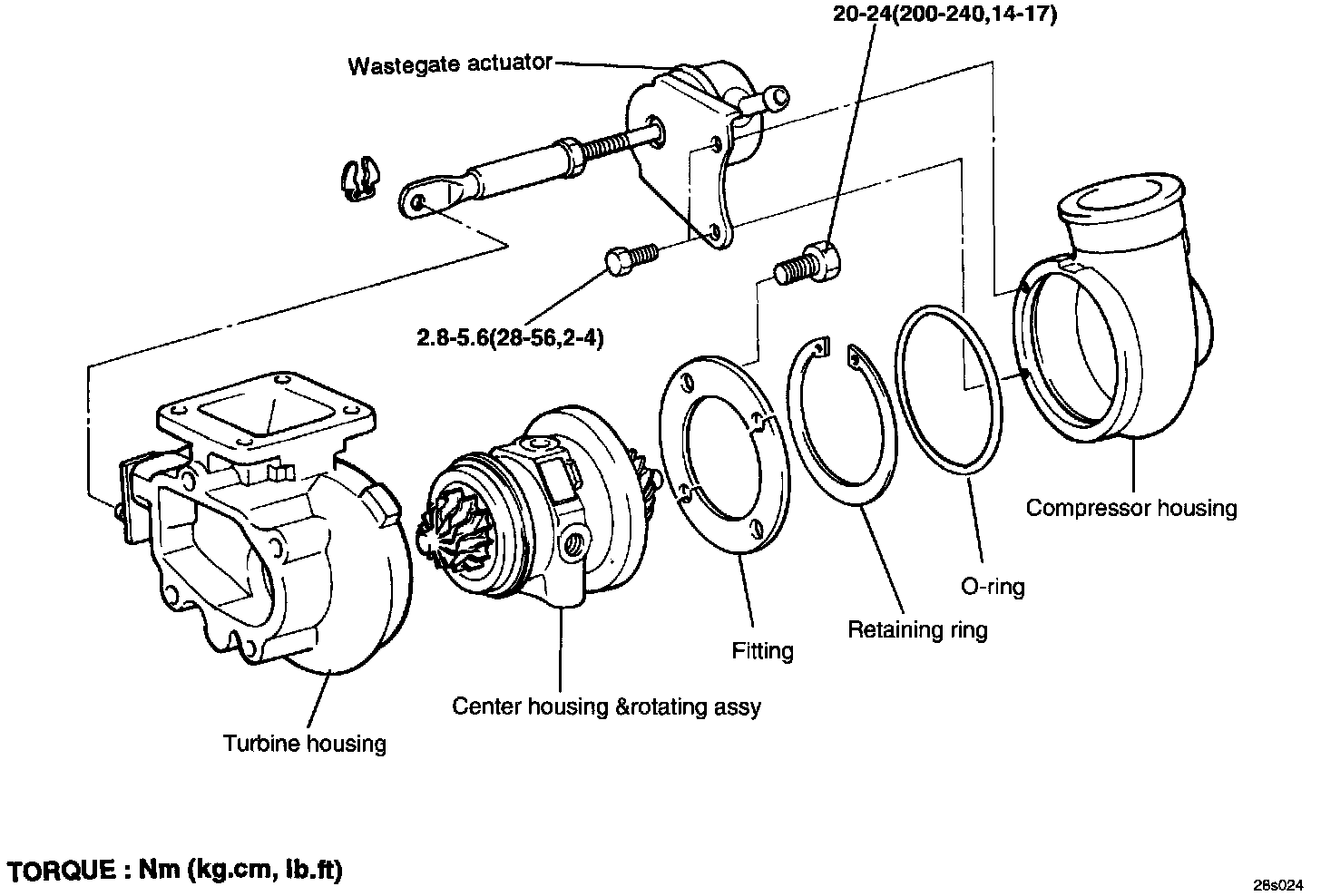 20-24(200-240,14-17)

Wastegate actuator

2.8-5.6(28-56,2-4)

Compressor housing

O-ring

Retaining ring

Fitting

Center housing &rotating assy

Turbine housing

TORQUE : Nm (kg.cm, lb.ft)

28s024