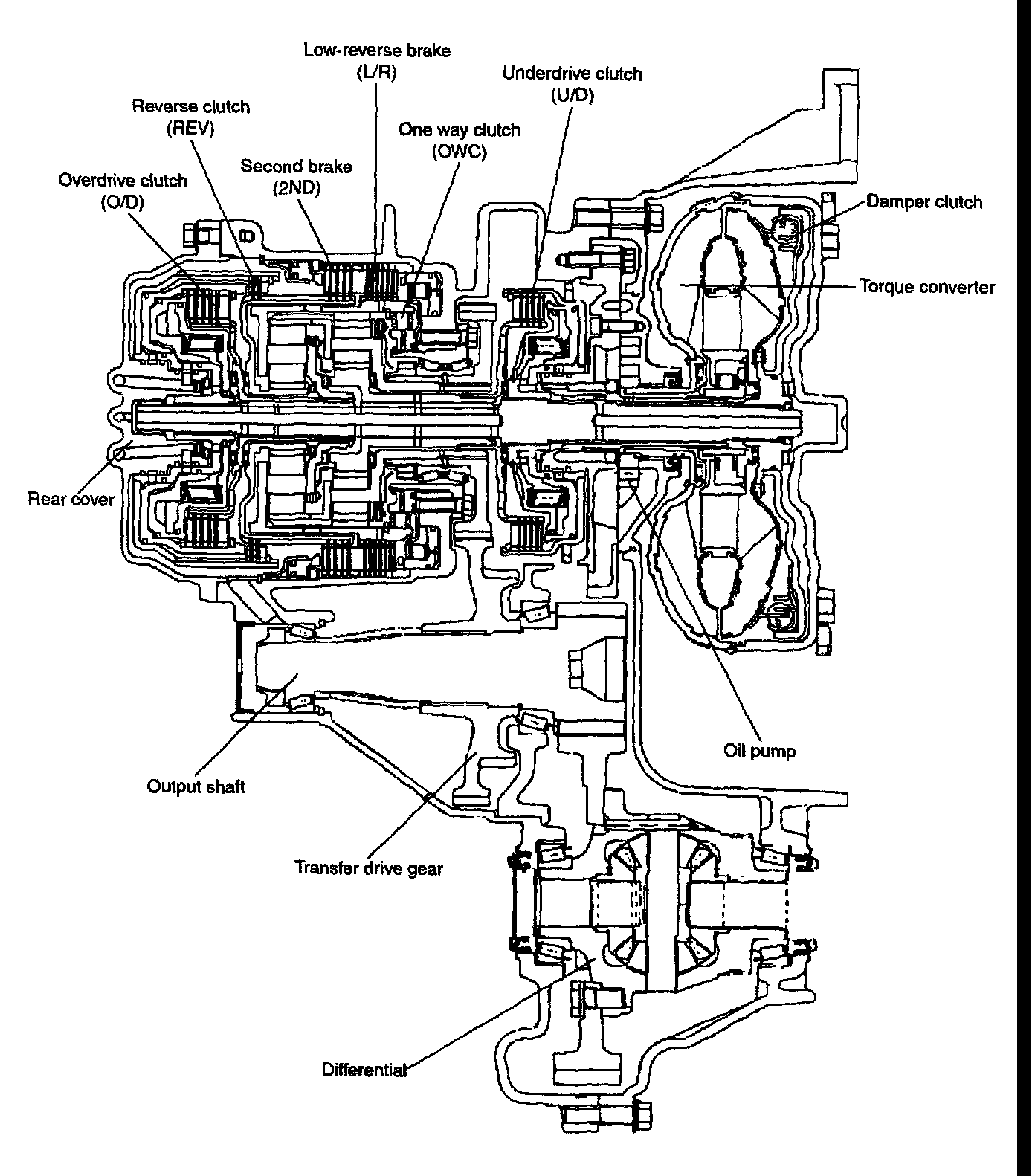 Low-reverse brake
(L/R)

Underdrive clutch
(U/D)

Reverse clutch
(REV)

One way clutch
(OWC)

Second brake
(2ND)

Overdrive clutch
(O/D)

Damper clutch

Torque converter

Rear cover

Oil pump

Output shaft

Transfer drive gear

Differential