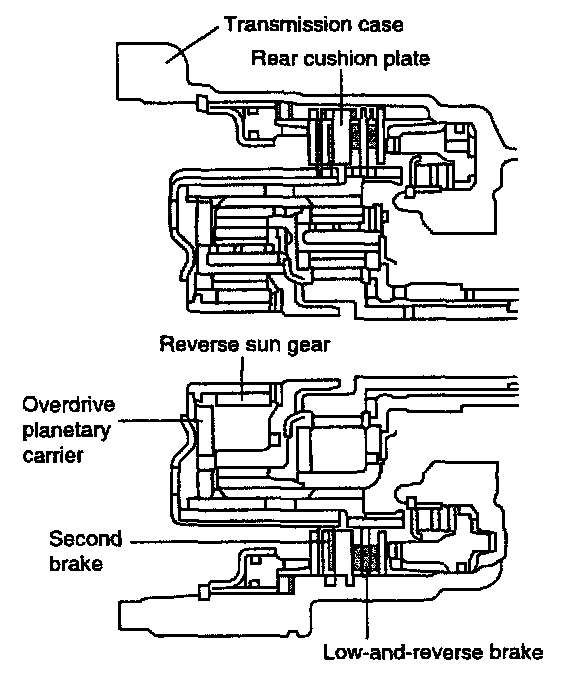 Transmission case

Rear cushion plate

Reverse sun gear

Overdrive planetary carrier

Second brake

Low-and-reverse brake