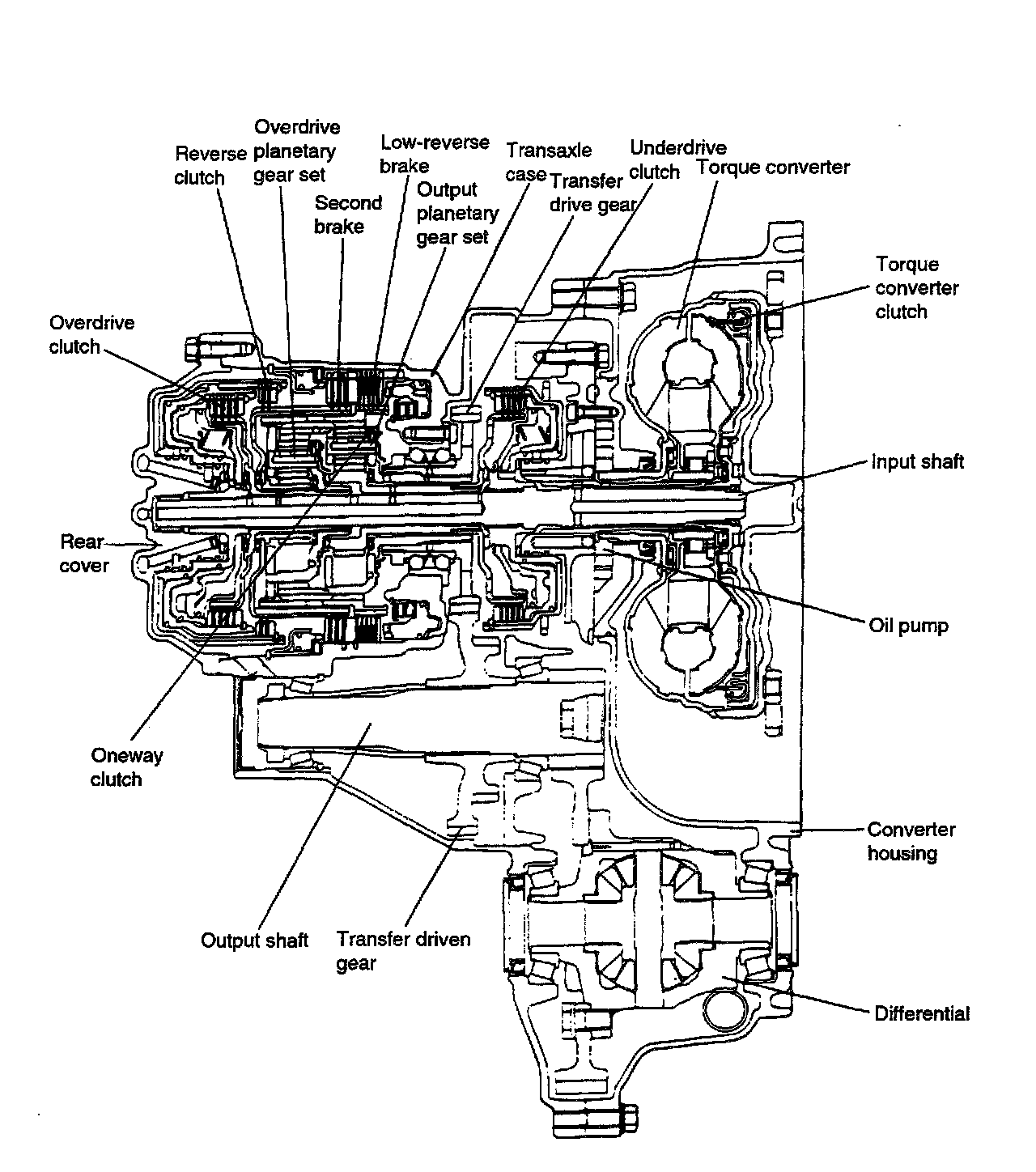 Reverse clutch

Overdrive planetary gear set

Second brake

Low-reverse brake

Output planetary gear set

Transaxle case

Transfer drive gear

Underdrive clutch

Torque converter

Torque converter clutch

Overdrive clutch

Input shaft

Rear cover

Oil pump

Oneway clutch

Converter housing

Output shaft

Transfer driven gear

Differential