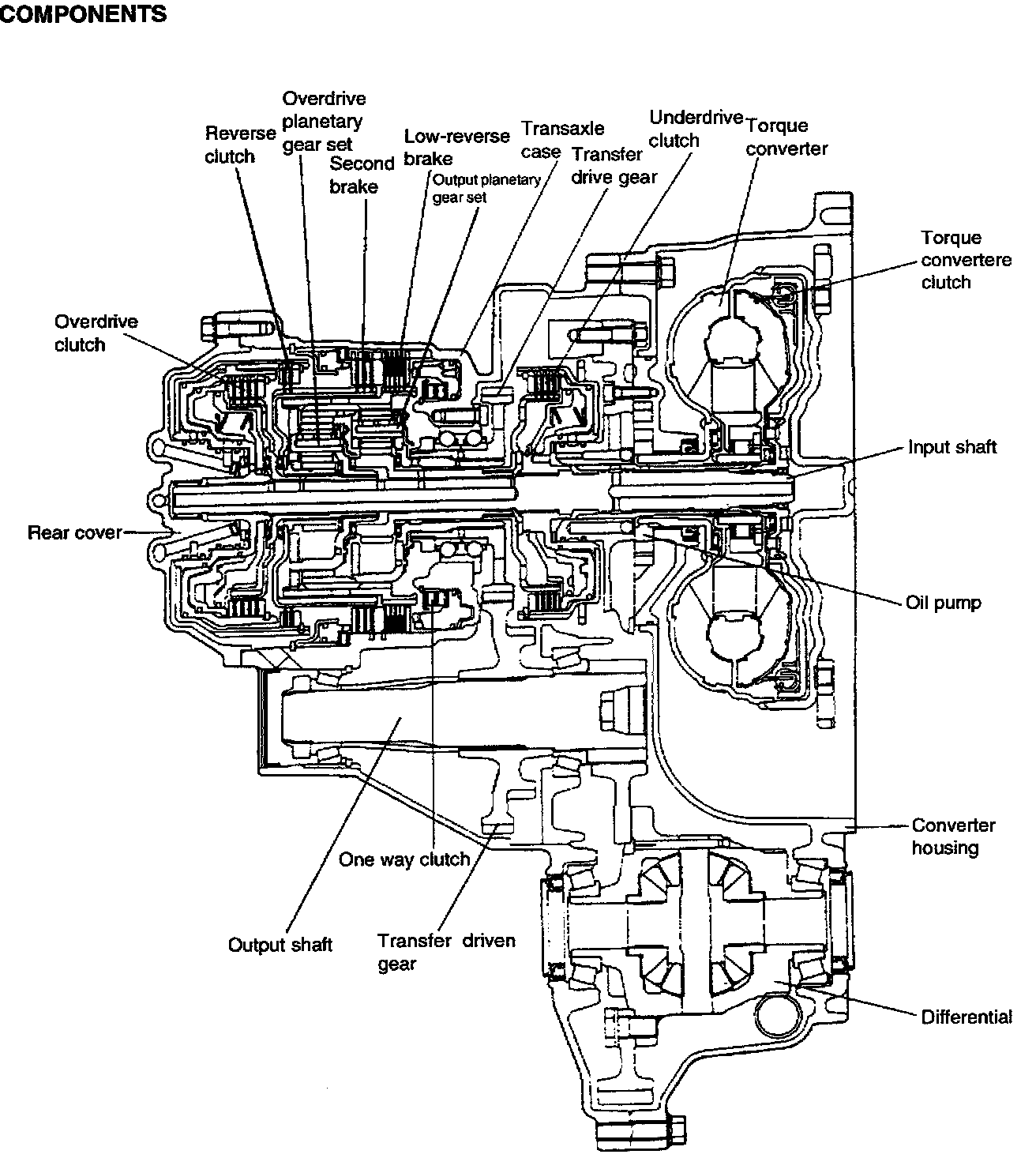 COMPONENTS

Reverse clutch

Overdrive planetary gear set

Second brake

Low-reverse brake

Output planetary gear set

Transaxle case

Transfer drive gear

Underdrive clutch

Torque converter

Torque convertere clutch

Overdrive clutch

Input shaft

Rear cover

Oil pump

Converter housing

One way clutch

Output shaft

Transfer driven gear

Differential