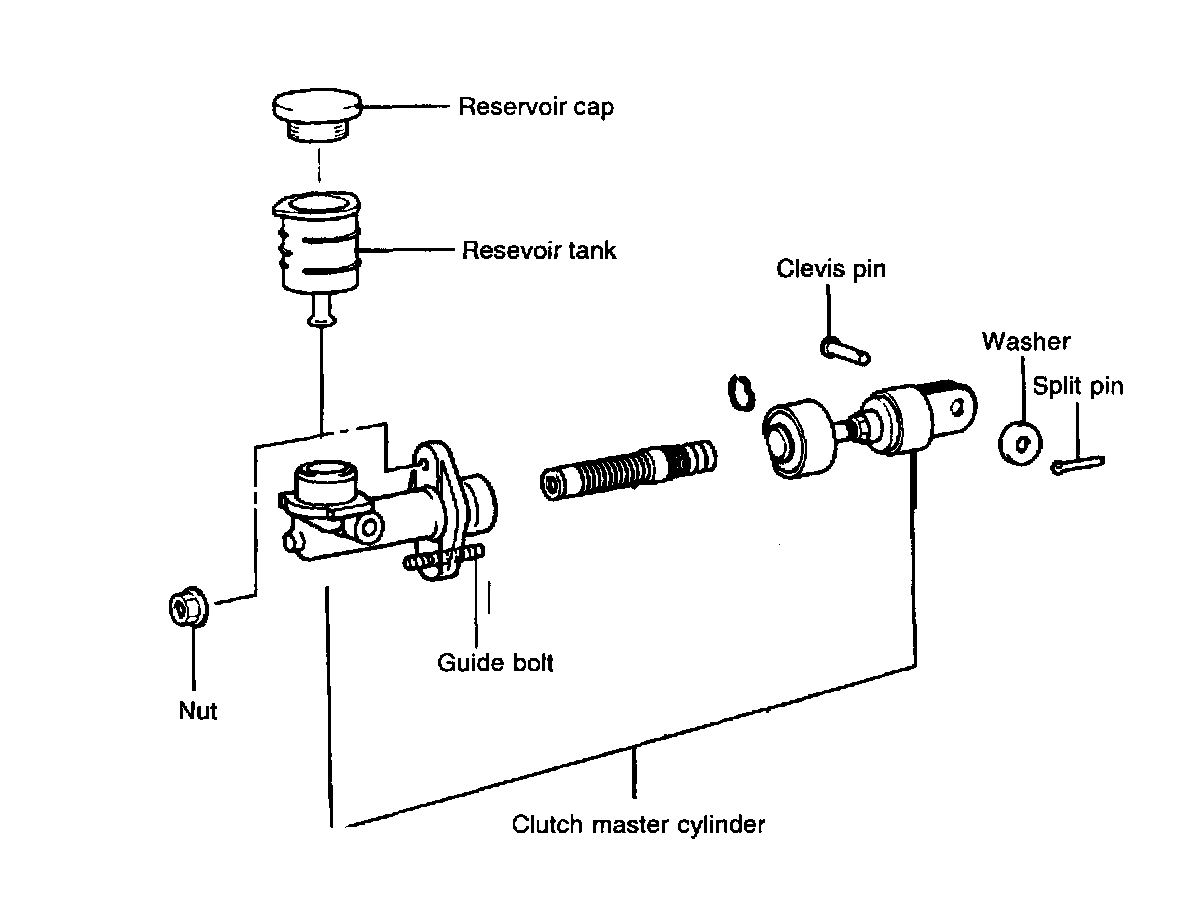 Reservoir cap

Resevoir tank

Clevis pin

Washer

Split pin

Guide bolt

Nut

Clutch master cylinder