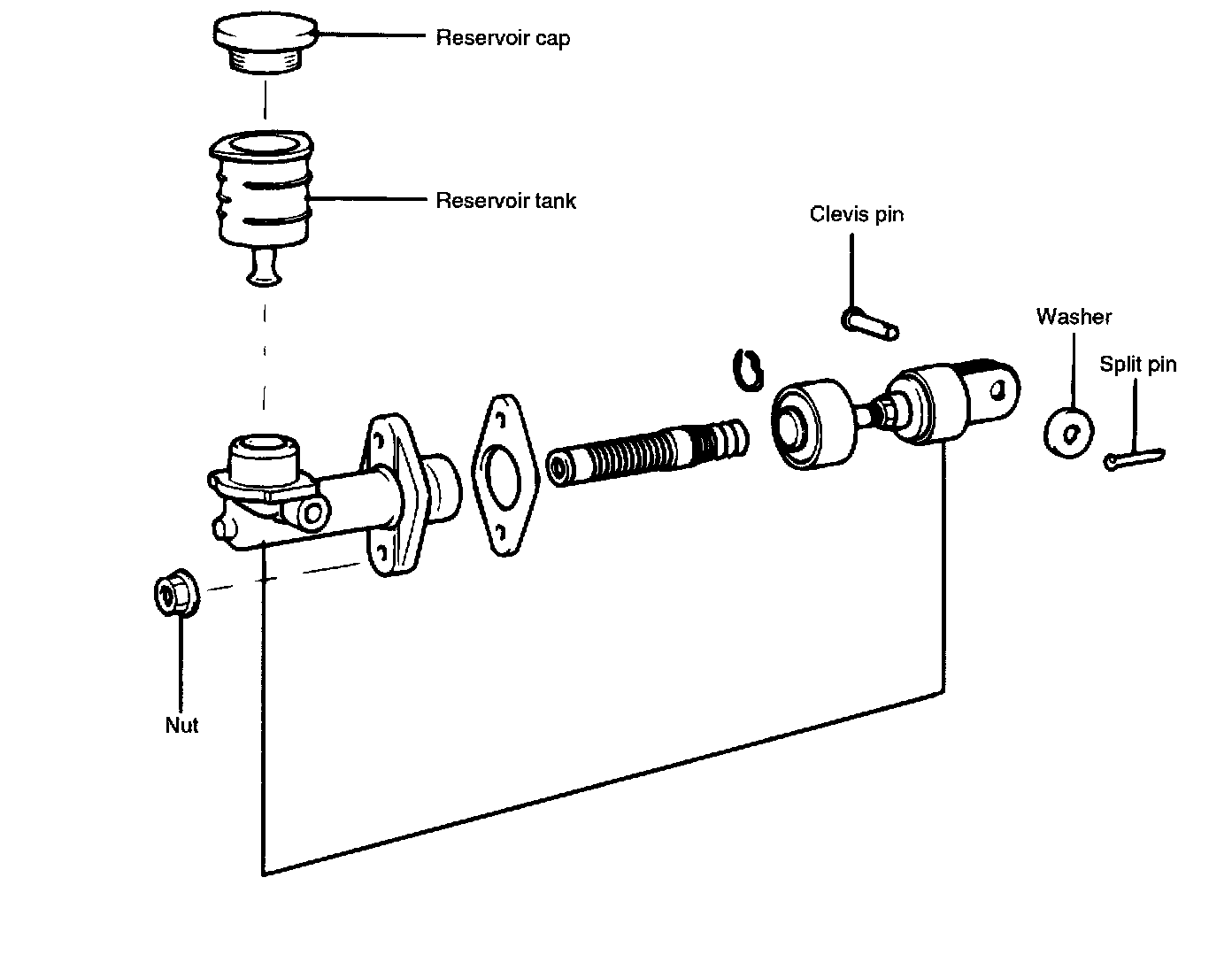 Reservoir cap

Reservoir tank

Clevis pin

Washer

Split pin

Nut