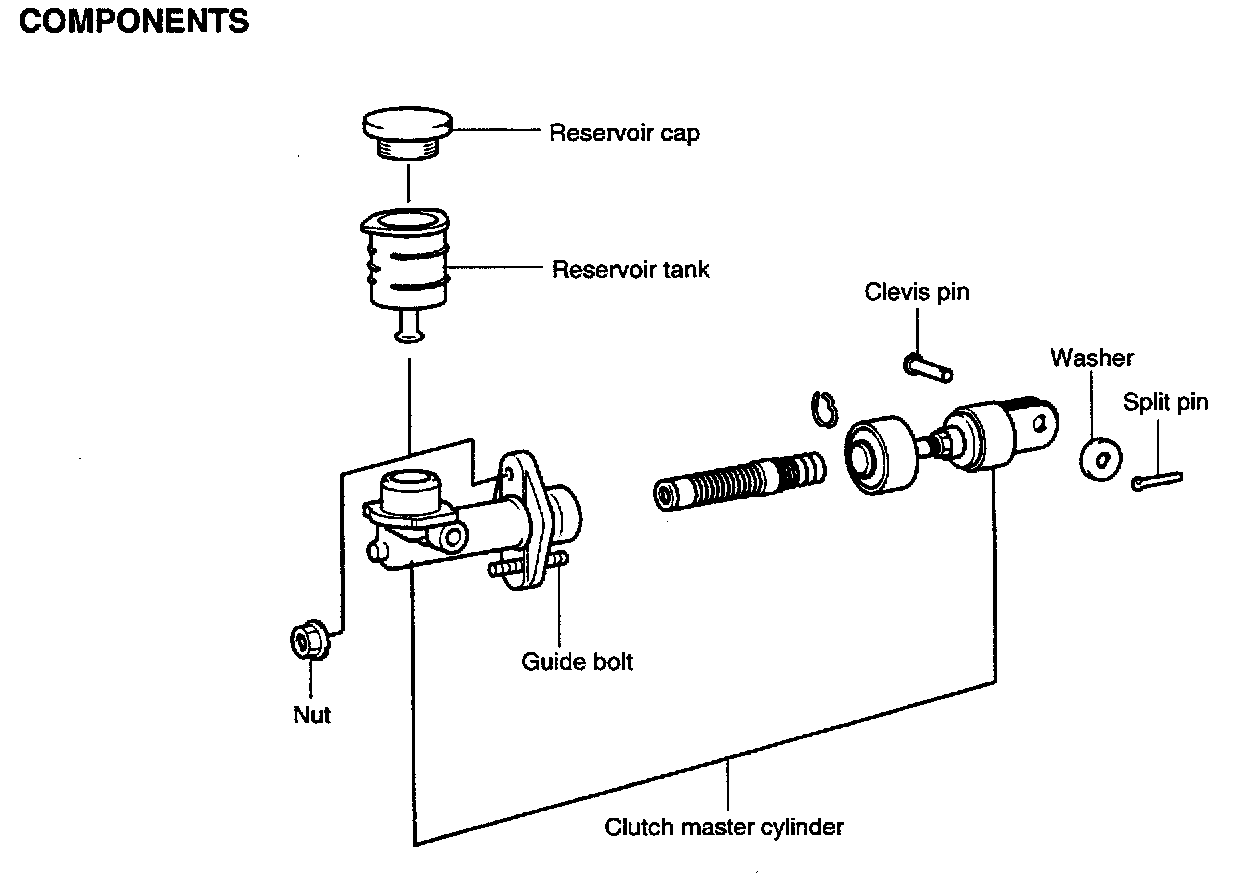 COMPONENTS

Reservoir cap

Reservoir tank

Clevis pin

Washer

Split pin

Guide bolt

Nut

Clutch master cylinder