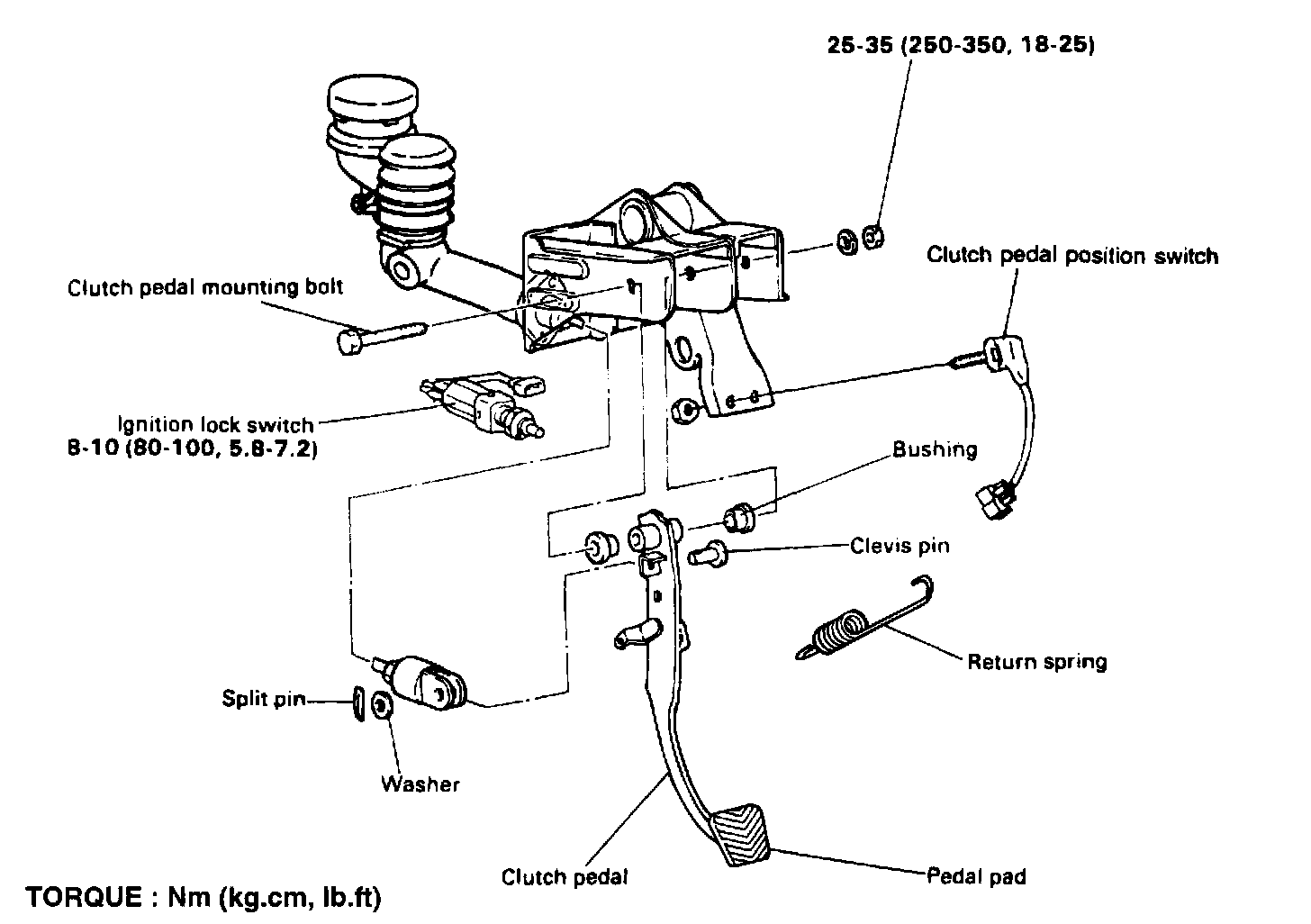 25-35 (250-350, 18-25)

Clutch pedal position switch

Clutch pedal mounting bolt

Ignition lock switch
8-10 (80-100, 5.8-7.2)

Bushing

Clevis pin

Return spring

Split pin

Washer

Clutch pedal

Pedal pad

TORQUE : Nm (kg.cm, lb.ft)