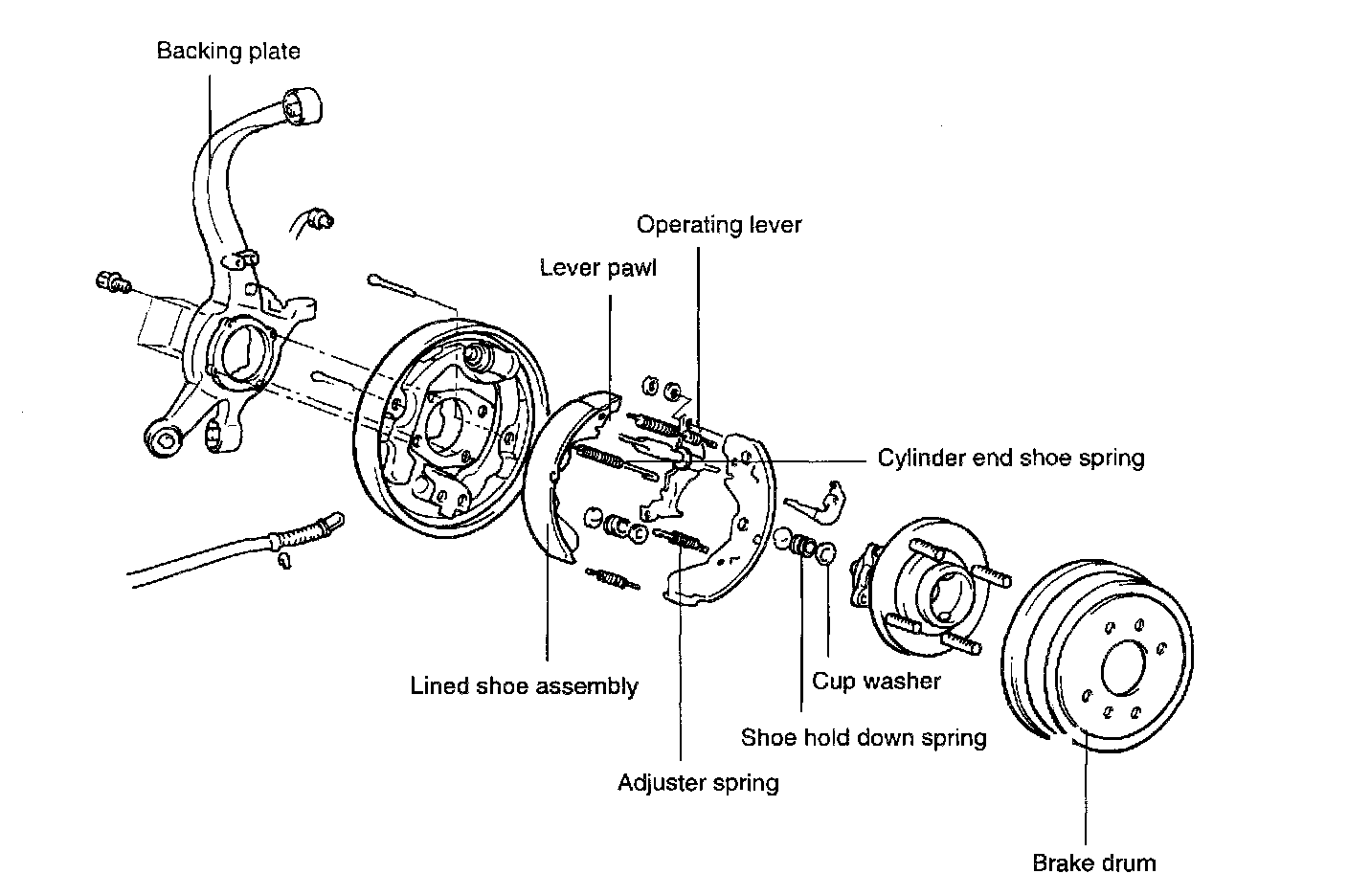 Backing plate

Operating lever

Lever pawl

Cylinder end shoe spring

Lined shoe assembly

Cup washer

Shoe hold down spring

Adjuster spring

Brake drum