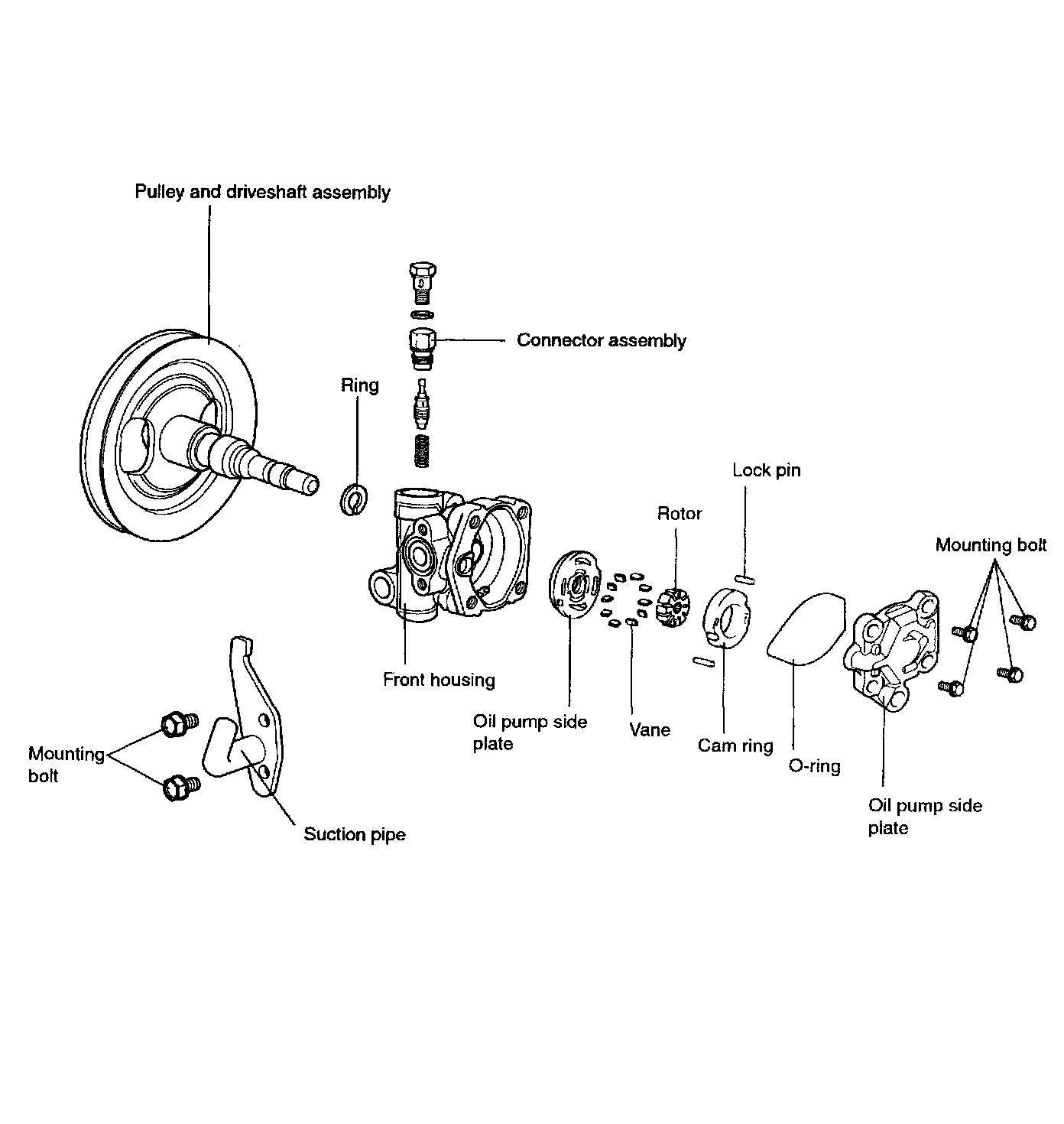 Pulley and driveshaft assembly

Connector assembly

Ring

Lock pin

Rotor

Mounting bolt

Front housing

Oil pump side plate

Vane

Cam ring

O-ring

Oil pump side plate

Mounting bolt

Suction pipe