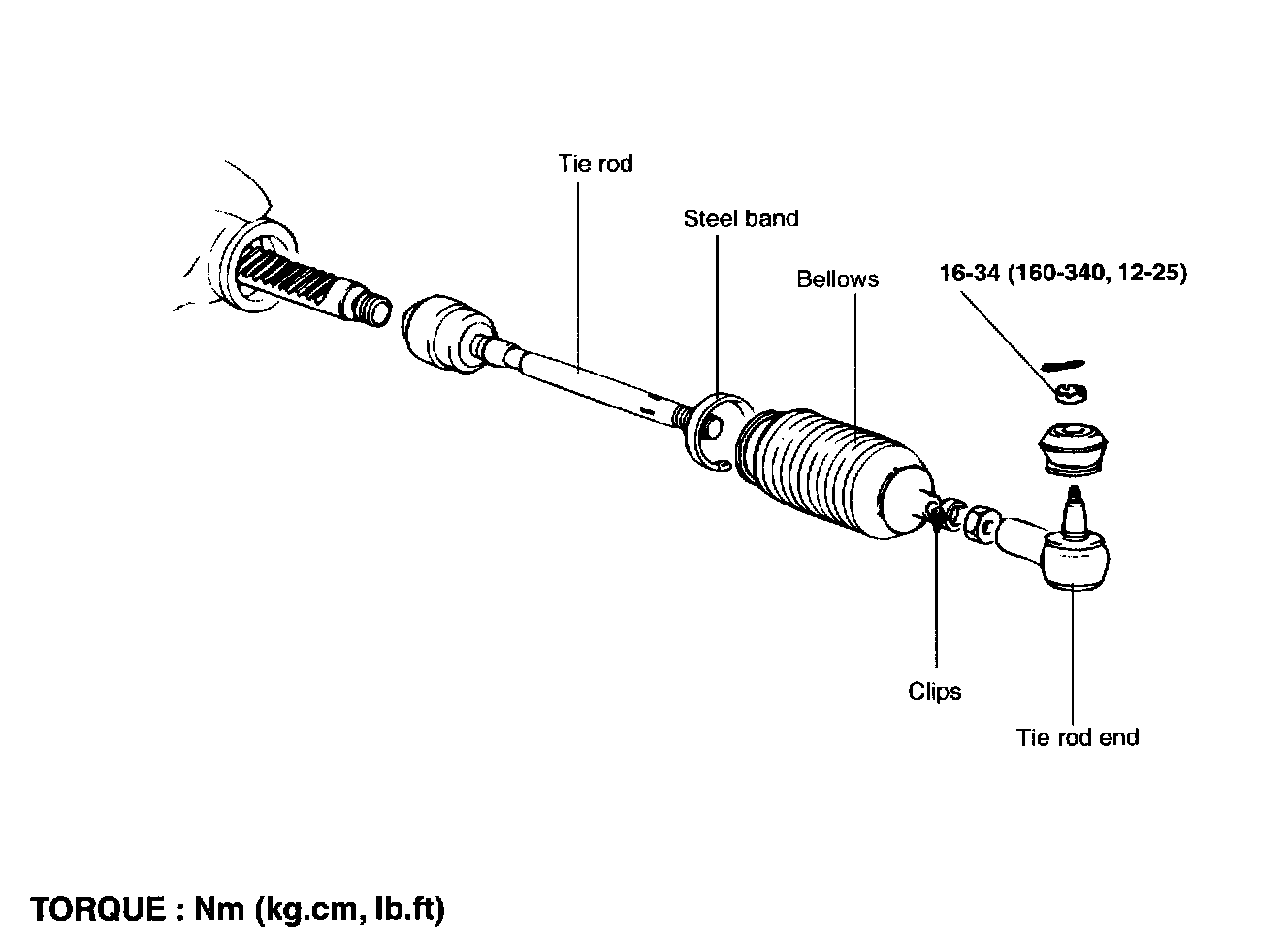 Tie rod

Steel band

Bellows

16-34 (160-340, 12-25)

Clips

Tie rod end

TORQUE : Nm (kg.cm, lb.ft)