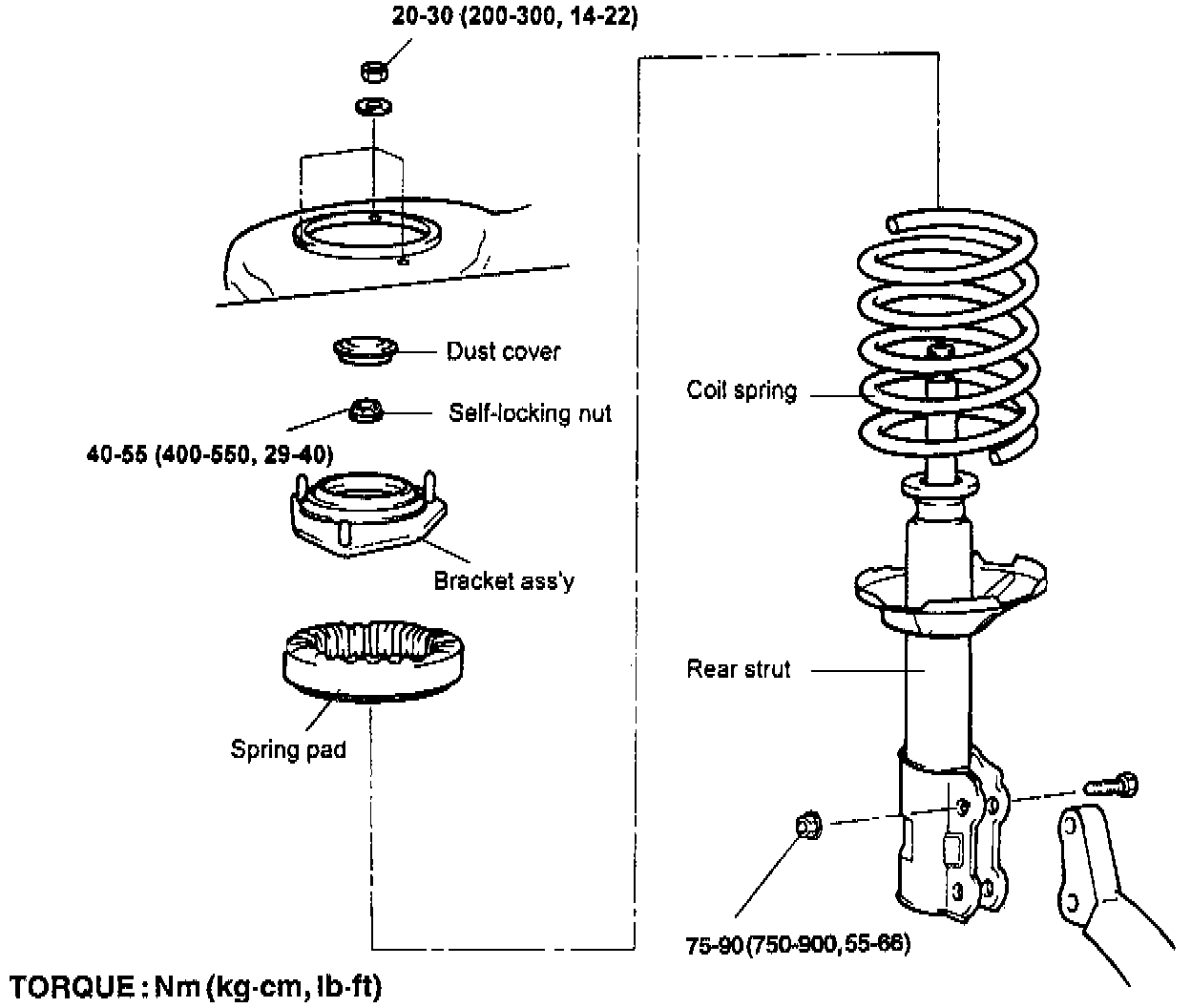 20-30 (200-300, 14-22)

Dust cover

Self-locking nut

40-55 (400-550, 29-40)

Bracket ass'y

Spring pad

Coil spring

Rear strut

75-90(750-900,55-66)

TORQUE : Nm (kg·cm, lb·ft)