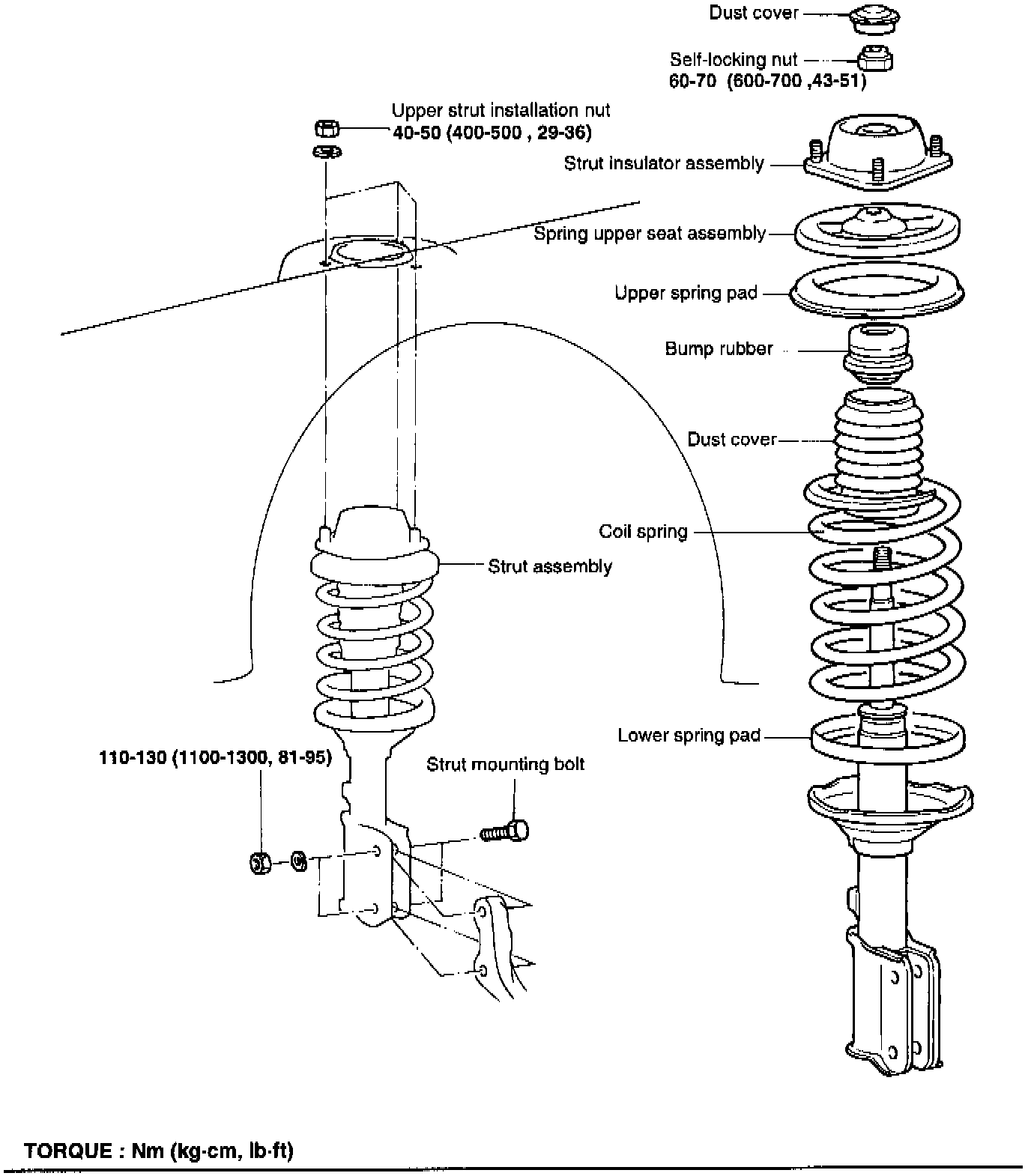 Dust cover

Self-locking nut
60-70 (600-700 ,43-51)

Upper strut installation nut
40-50 (400-500 , 29-36)

Strut insulator assembly

Spring upper seat assembly

Upper spring pad

Bump rubber

Dust cover

Coil spring

Strut assembly

Lower spring pad

110-130 (1100-1300, 81-95)

Strut mounting bolt

TORQUE : Nm (kg·cm, lb·ft)