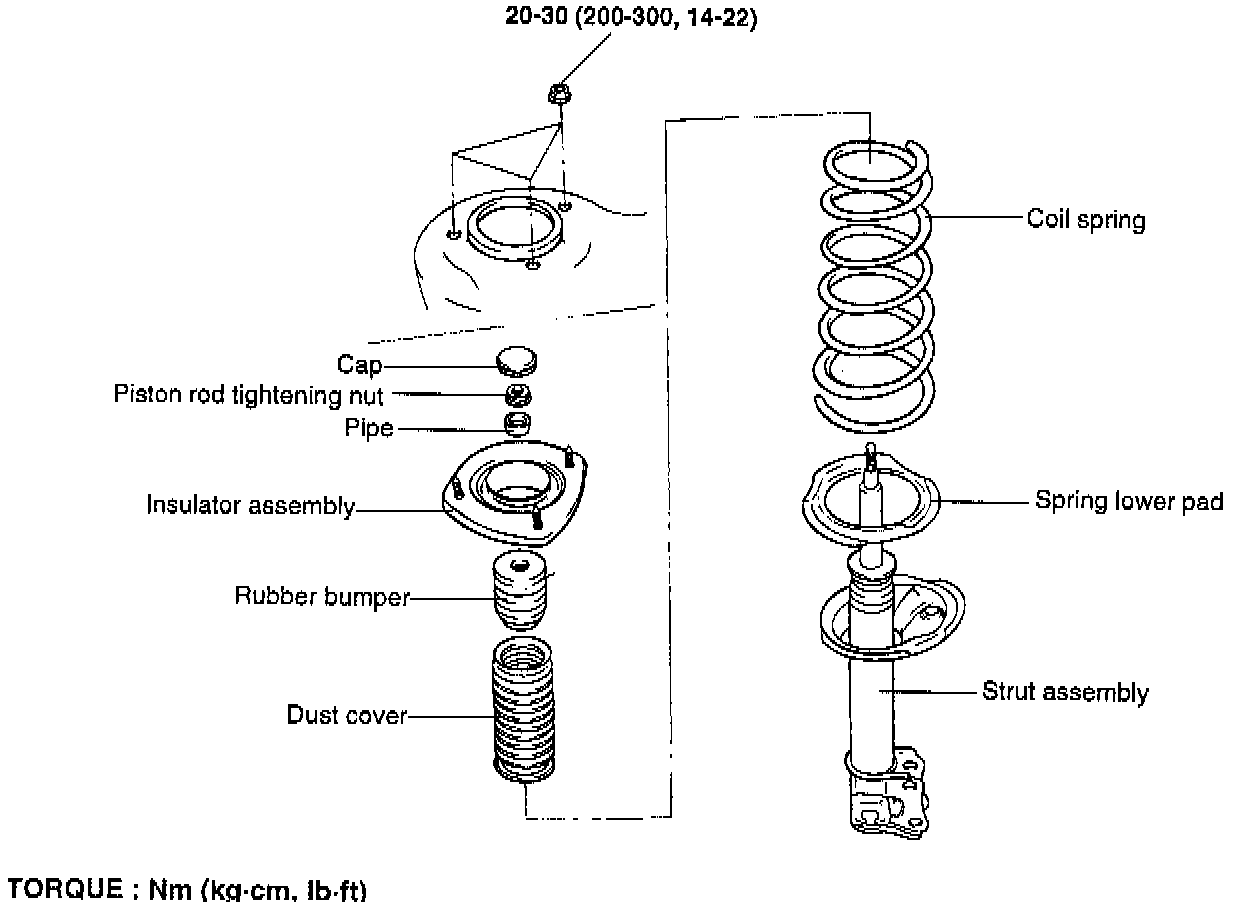 20-30 (200-300, 14-22)

Cap

Piston rod tightening nut

Pipe

Insulator assembly

Rubber bumper

Dust cover

Coil spring

Spring lower pad

Strut assembly

TORQUE : Nm (kg·cm, lb·ft)