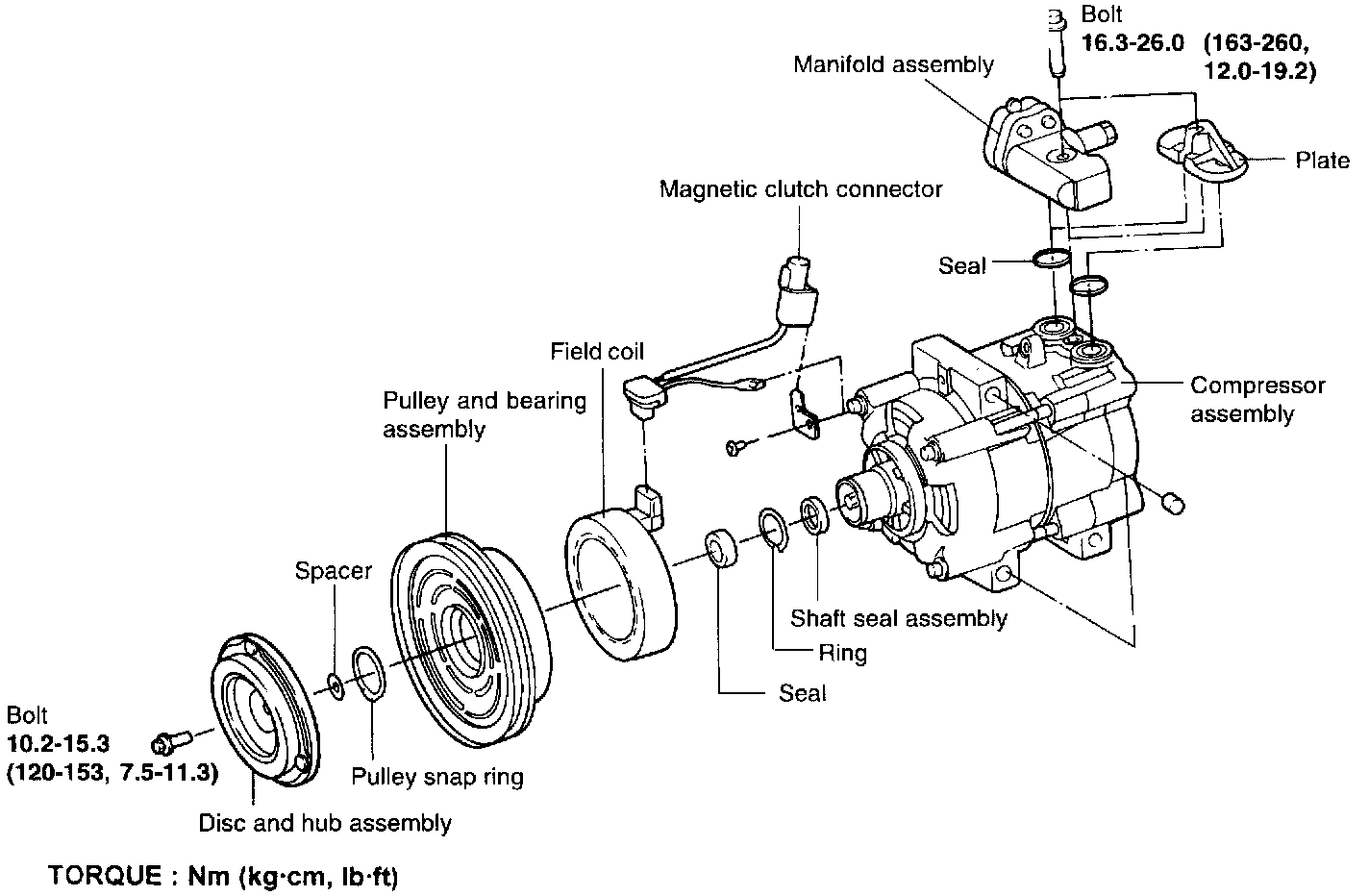 Bolt
16.3-26.0 (163-260, 12.0-19.2)

Manifold assembly

Plate

Magnetic clutch connector

Seal

Field coil

Pulley and bearing assembly

Compressor assembly

Spacer

Shaft seal assembly

Ring

Seal

Bolt
10.2-15.3
(120-153, 7.5-11.3)

Pulley snap ring

Disc and hub assembly

TORQUE : Nm (kg·cm, lb·ft)