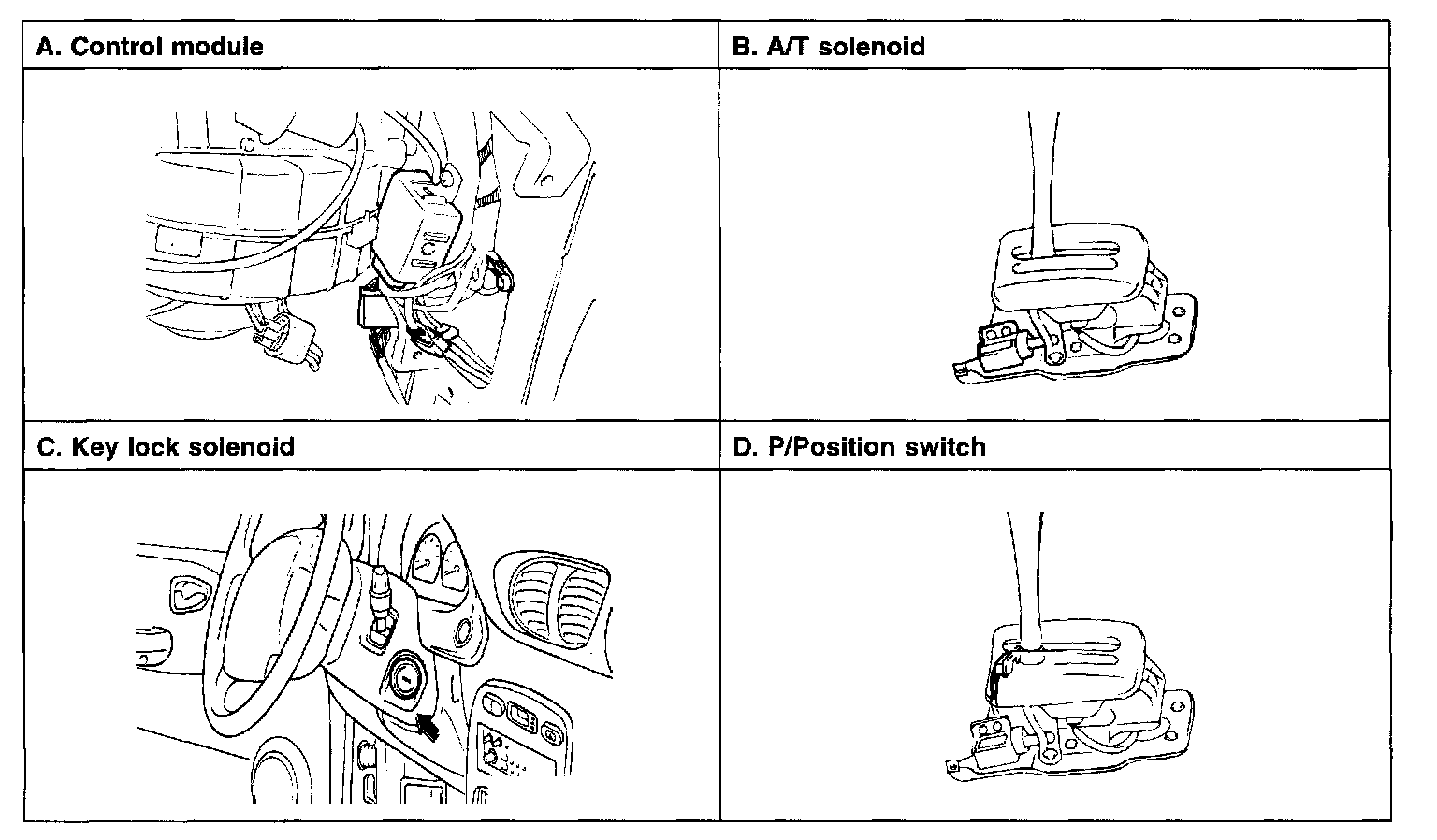 | A. Control module | B. A/T solenoid |
|---|---|
| | |
| C. Key lock solenoid | D. P/Position switch |
| | |