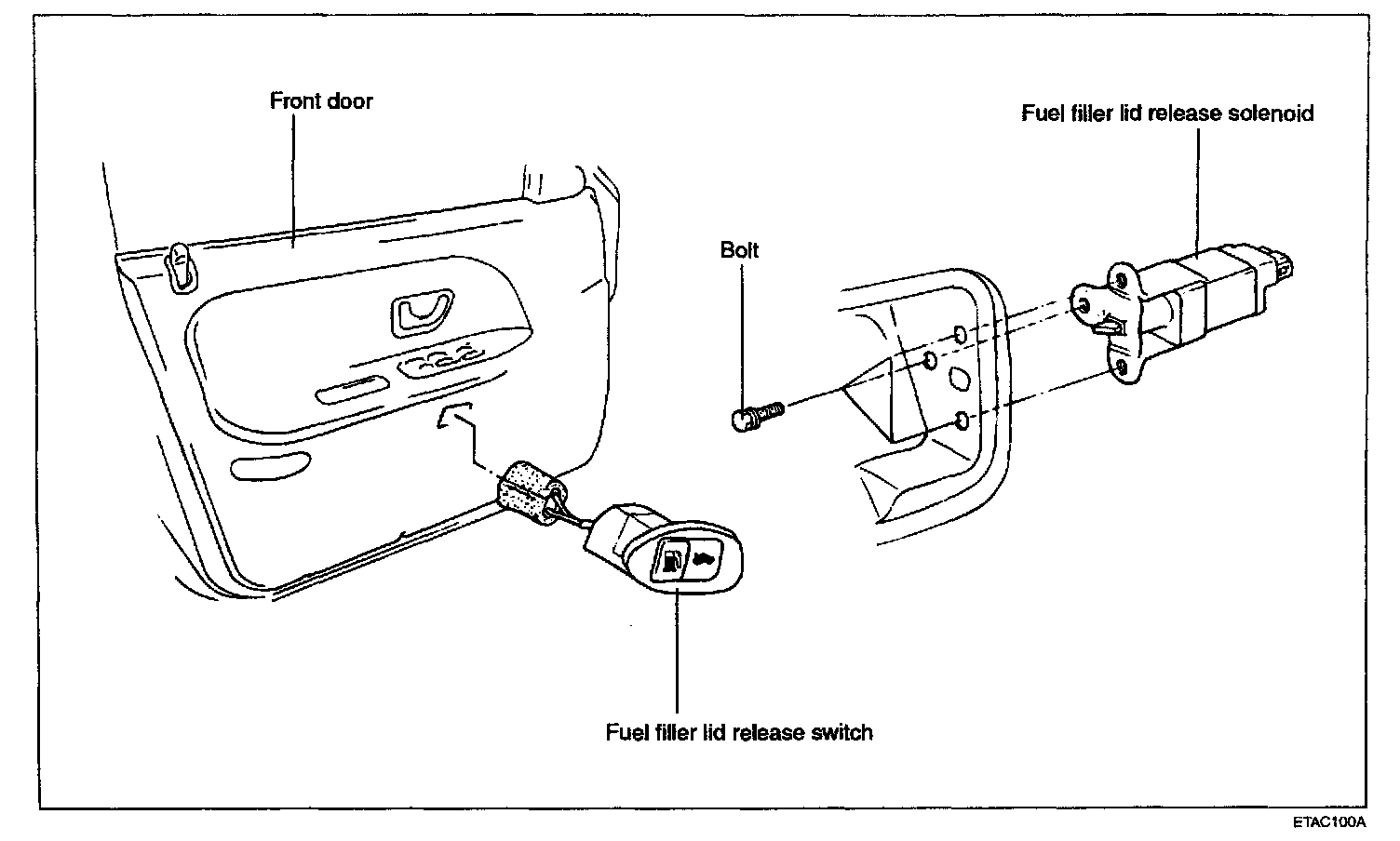 Front door

Fuel filler lid release solenoid

Bolt

Fuel filler lid release switch

ETAC100A