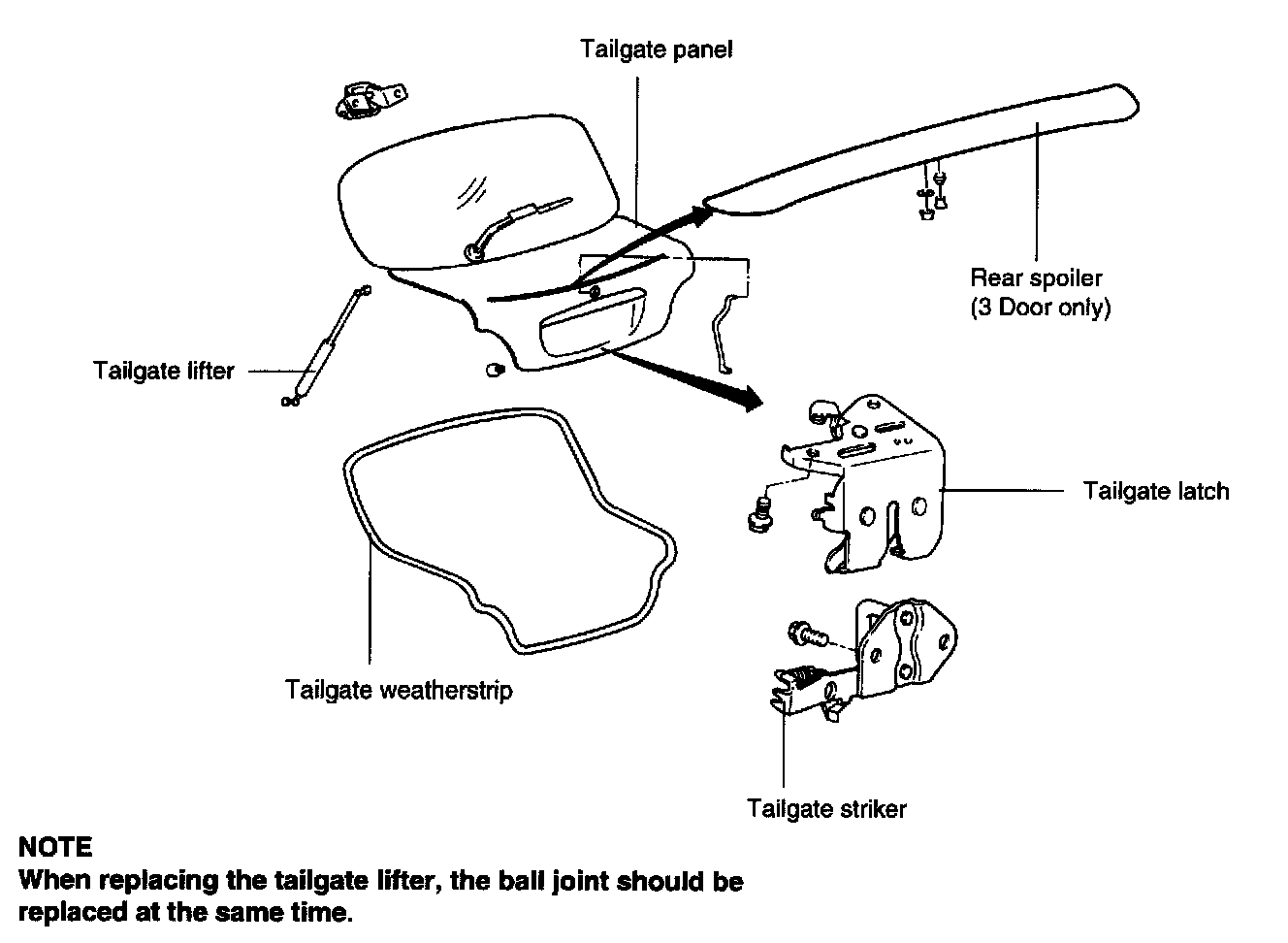 Tailgate panel

Rear spoiler
(3 Door only)

Tailgate lifter

Tailgate latch

Tailgate weatherstrip

Tailgate striker

NOTE
When replacing the tailgate lifter, the ball joint should be replaced at the same time.