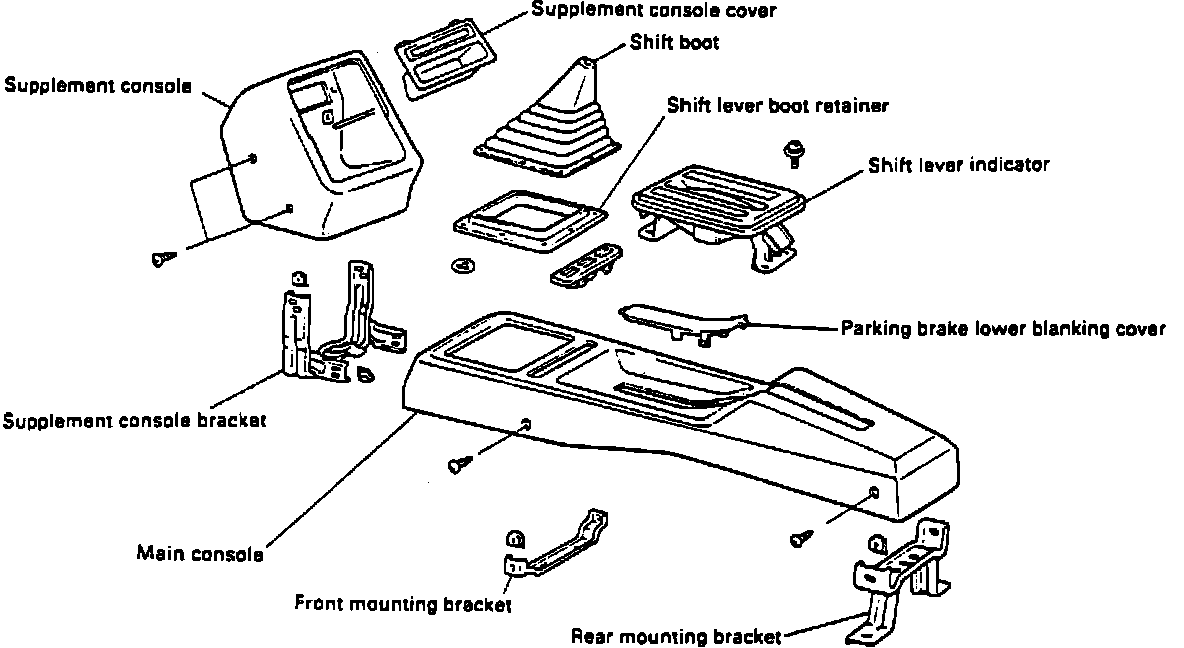 Supplement console cover
Shift boot
Supplement console
Shift lever boot retainer
Shift lever indicator
Parking brake lower blanking cover
Supplement console bracket
Main console
Front mounting bracket
Rear mounting bracket