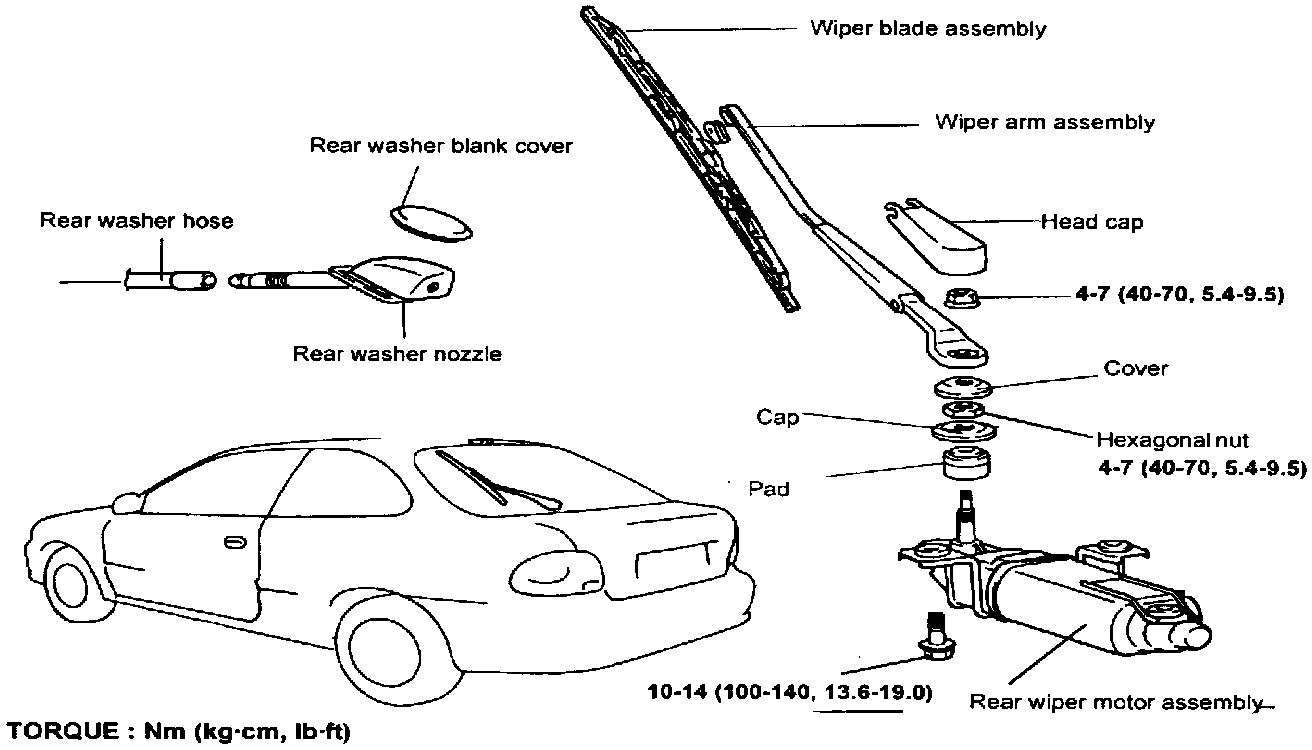 Wiper blade assembly

Wiper arm assembly

Rear washer blank cover

Rear washer hose

Head cap

4-7 (40-70, 5.4-9.5)

Rear washer nozzle

Cover

Cap

Hexagonal nut

4-7 (40-70, 5.4-9.5)

Pad

10-14 (100-140, 13.6-19.0)

Rear wiper motor assembly

TORQUE : Nm (kg·cm, lb·ft)