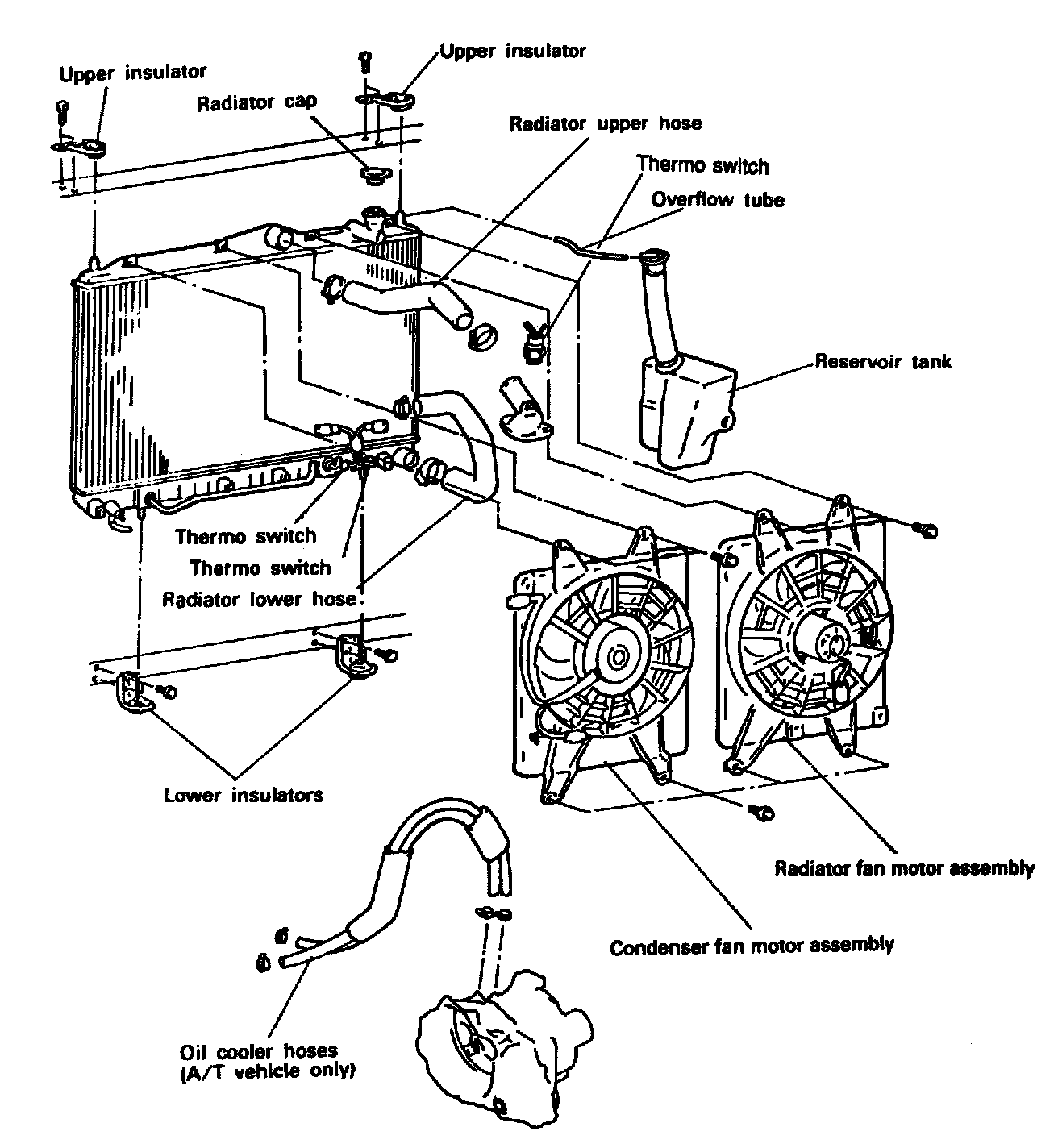 Upper insulator
Upper insulator
Radiator cap
Radiator upper hose
Thermo switch
Overflow tube
Reservoir tank
Thermo switch
Thermo switch
Radiator lower hose
Lower insulators
Radiator fan motor assembly
Condenser fan motor assembly
Oil cooler hoses
(A/T vehicle only)