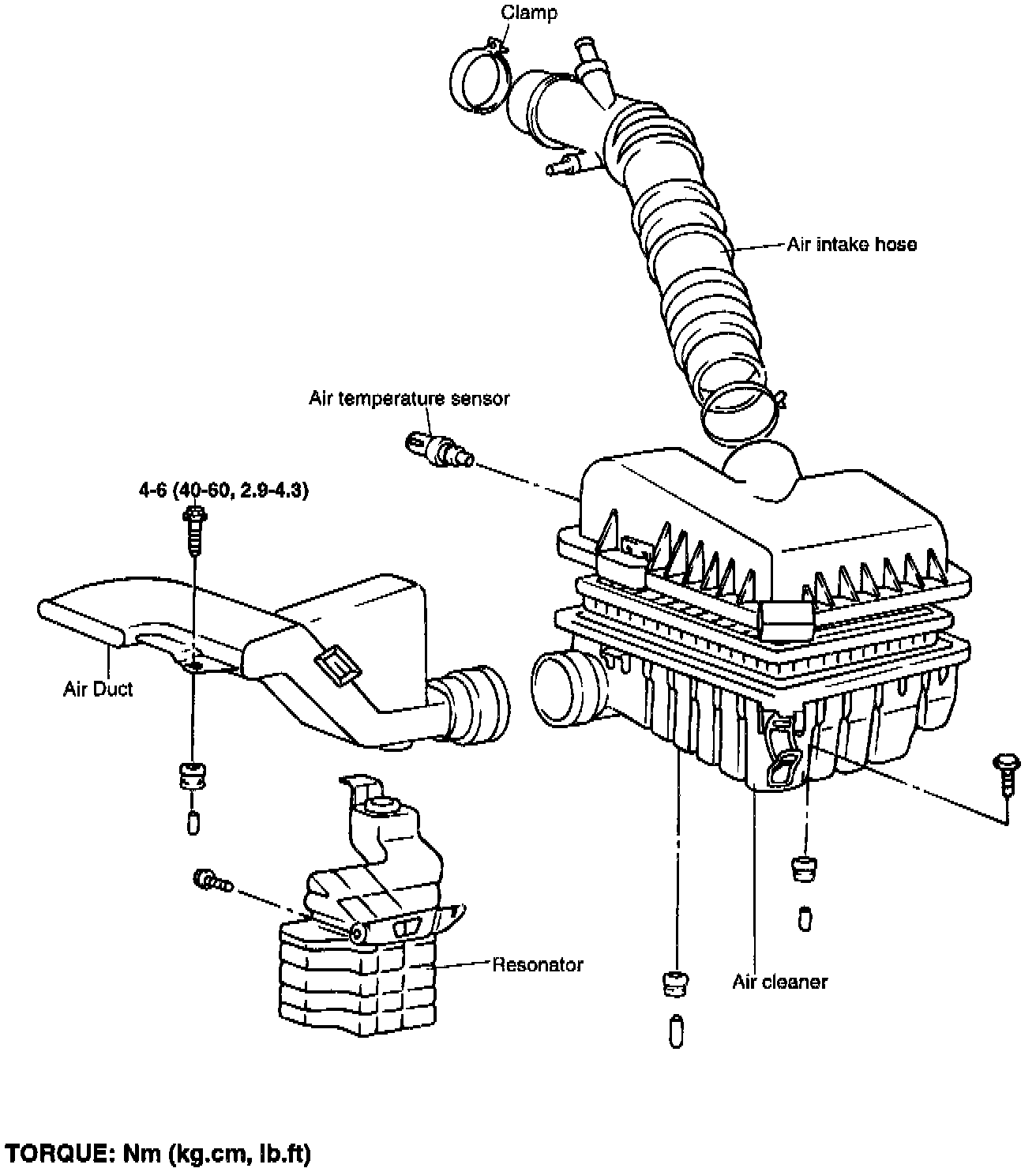 Clamp

Air intake hose

Air temperature sensor

4-6 (40-60, 2.9-4.3)

Air Duct

Resonator

Air cleaner

TORQUE: Nm (kg.cm, lb.ft)