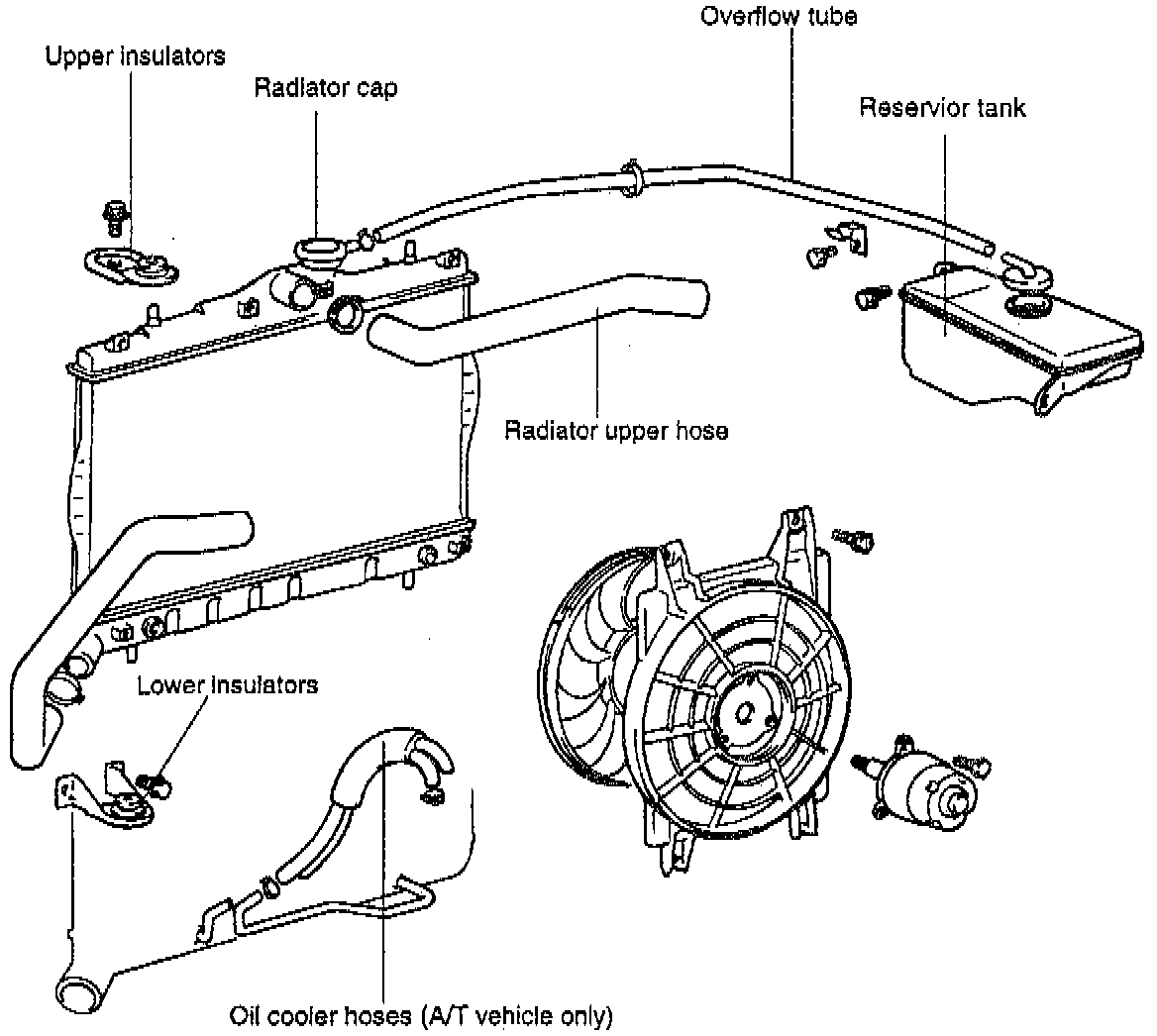 Overflow tube

Upper insulators

Radiator cap

Reservior tank

Radiator upper hose

Lower insulators

Oil cooler hoses (A/T vehicle only)