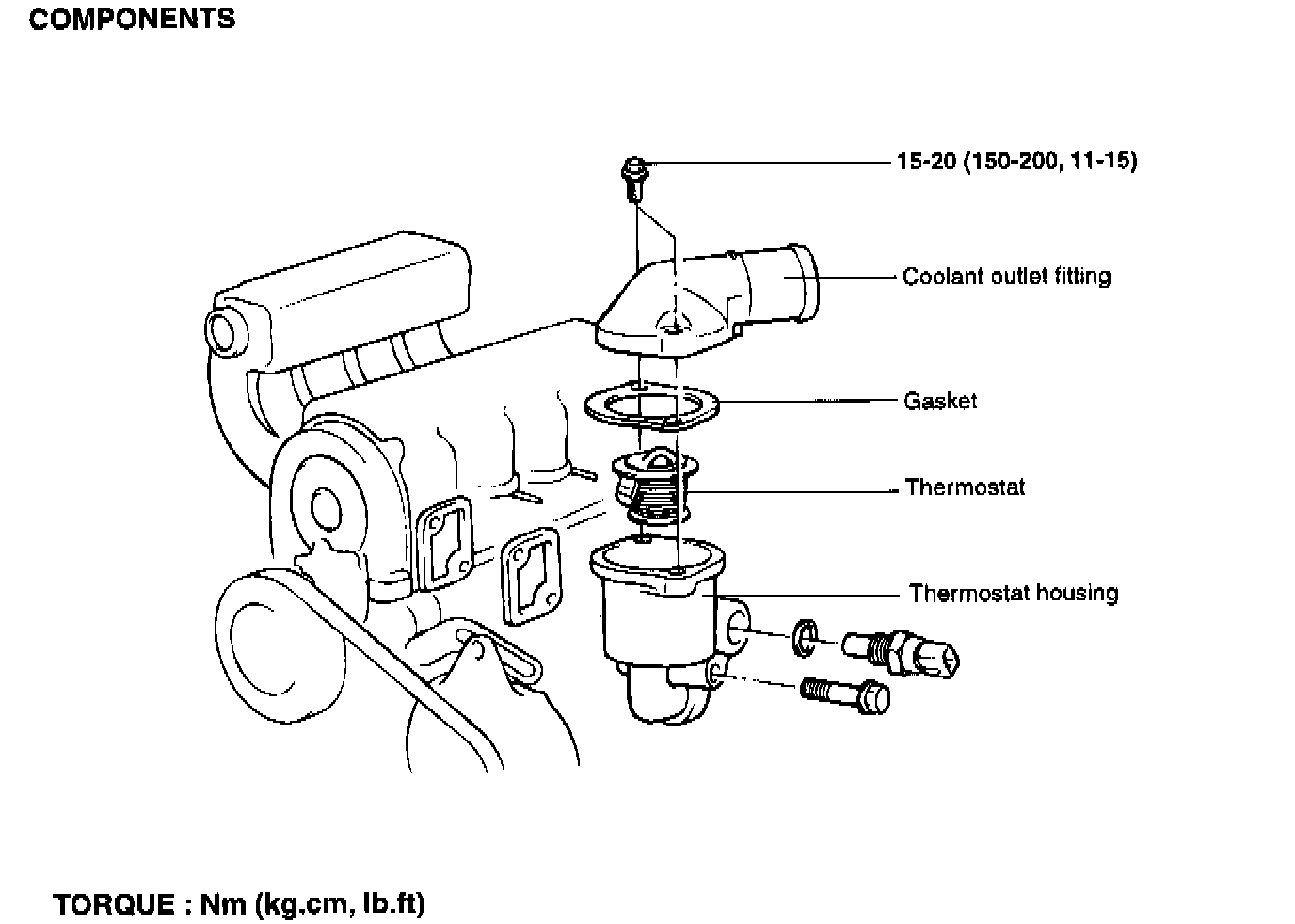 COMPONENTS

15-20 (150-200, 11-15)

Coolant outlet fitting

Gasket

Thermostat

Thermostat housing

TORQUE : Nm (kg.cm, lb.ft)