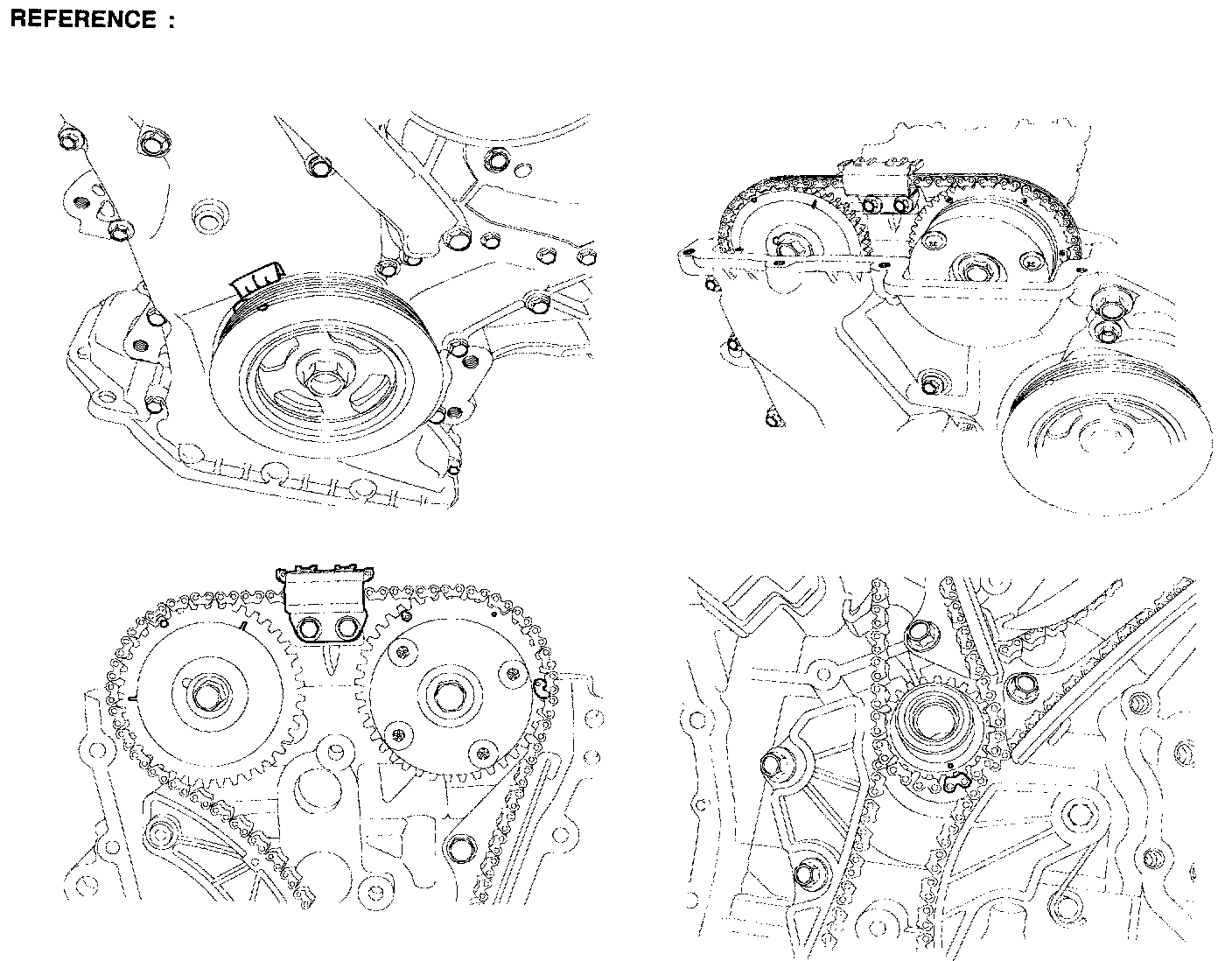 REFERENCE :