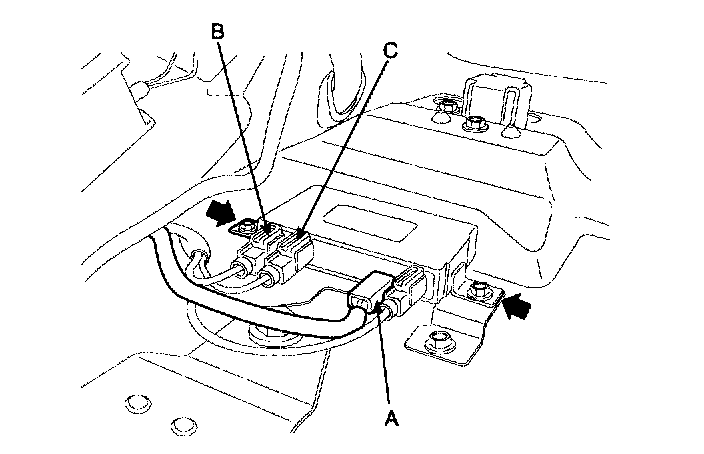 B
C
A