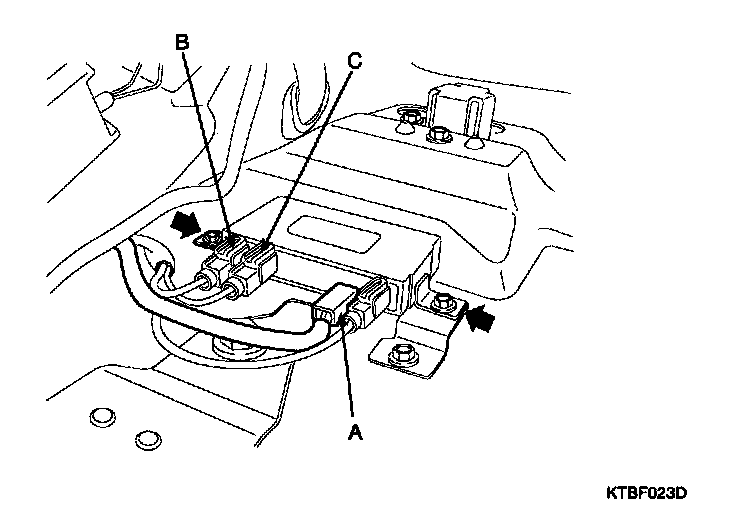 B
C
A
KTBF023D