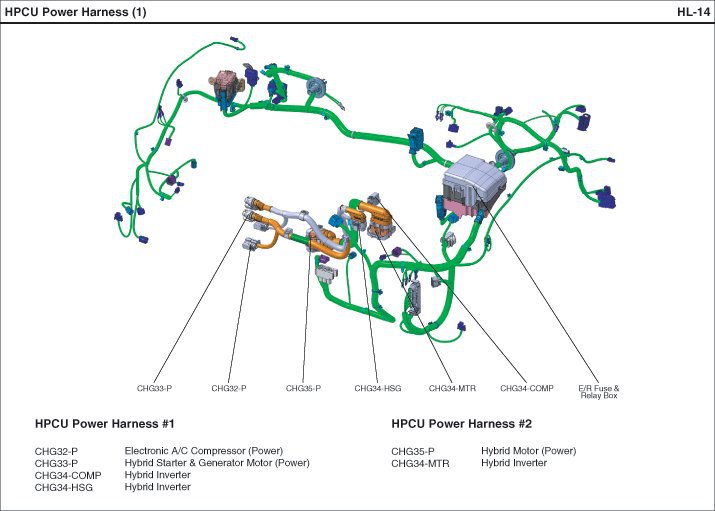 HPCU Power Harness (1)

HL-14

CHG33-P
CHG32-P
CHG35-P
CHG34-HSG
CHG34-MTR
CHG34-COMP
E/R Fuse & Relay Box

HPCU Power Harness #1

| | |
|---|---|
| CHG32-P | Electronic A/C Compressor (Power) |
| CHG33-P | Hybrid Starter & Generator Motor (Power) |
| CHG34-COMP | Hybrid Inverter |
| CHG34-HSG | Hybrid Inverter |

HPCU Power Harness #2

| | |
|---|---|
| CHG35-P | Hybrid Motor (Power) |
| CHG34-MTR | Hybrid Inverter |